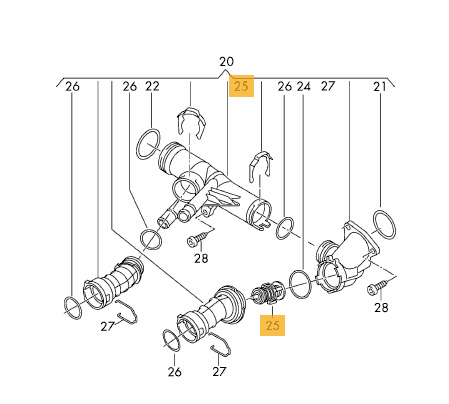 20
26 26 22 25 26 24 27 21
28
28
27
25
26 27