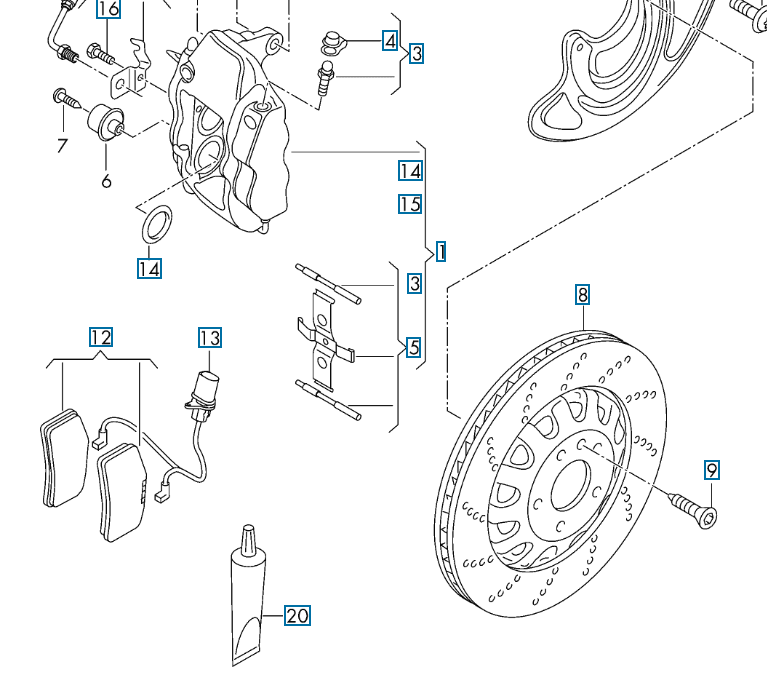 16
4
3
7
6
14
15
1
14
3
5
12
13
8
9
20