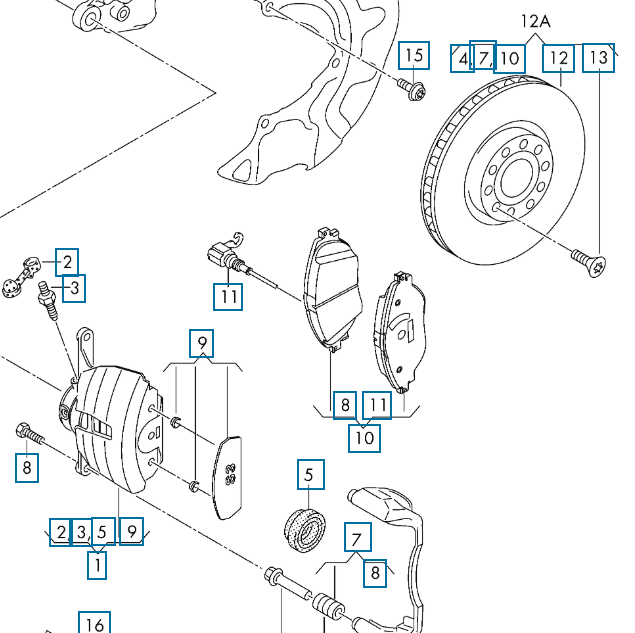 12A

15

4, 7, 10

12

13

2

3

11

9

8

11

10

8

5

2

3, 5

9

1

7

8

16