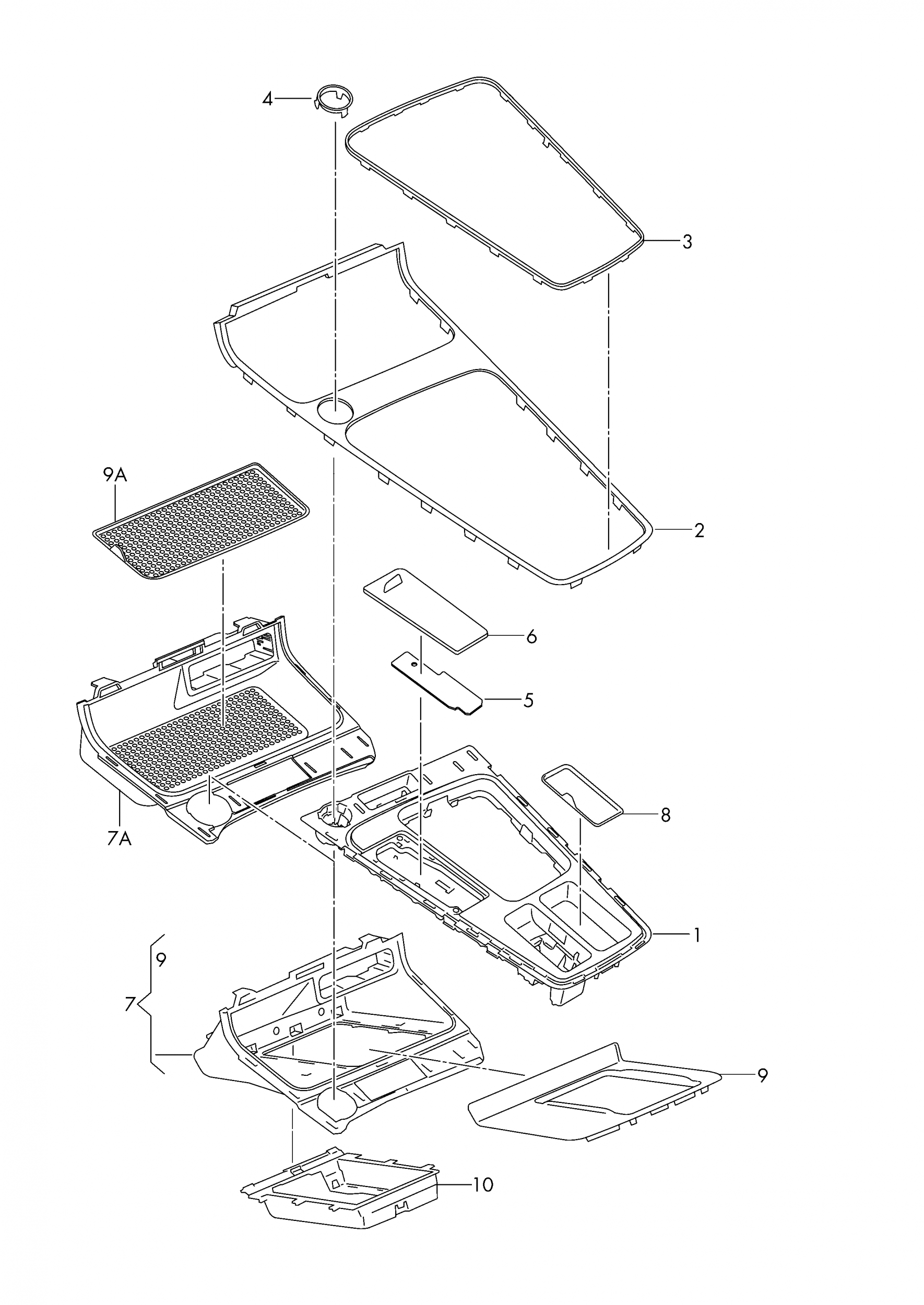 4
3
9A
2
6
5
8
7A
1
9
7
9
10