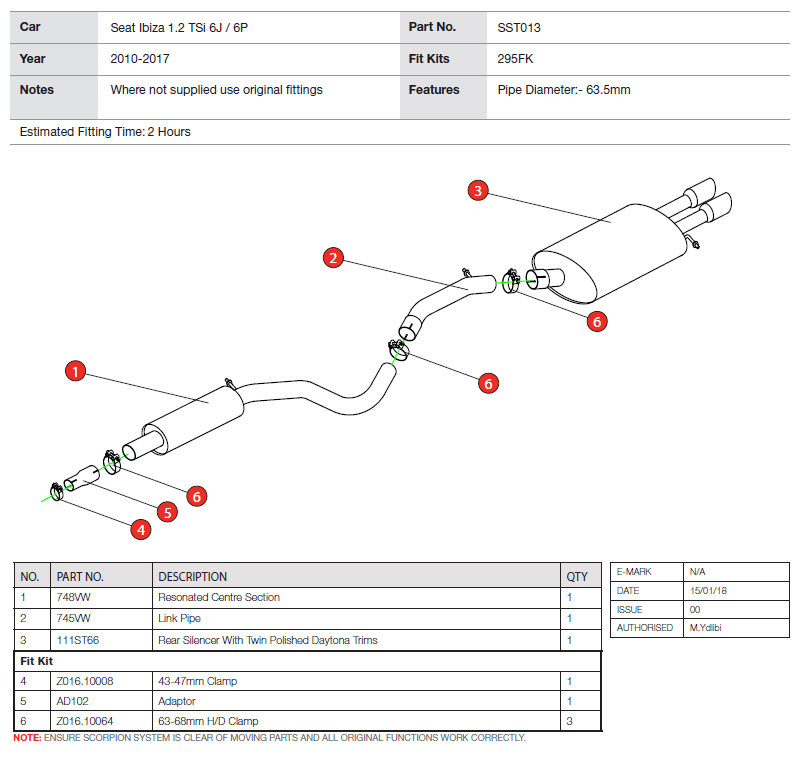 | Car | Seat Ibiza 1.2 TSi 6J / 6P | Part No. | SST013 |
|---|---|---|---|
| Year | 2010-2017 | Fit Kits | 295FK |
| Notes | Where not supplied use original fittings | Features | Pipe Diameter:- 63.5mm |

Estimated Fitting Time: 2 Hours

3

2

6

6

1

6

5

4

| NO. | PART NO. | DESCRIPTION | QTY |
|---|---|---|---|
| 1 | 748VW | Resonated Centre Section | 1 |
| 2 | 745VW | Link Pipe | 1 |
| 3 | 111ST66 | Rear Silencer With Twin Polished Daytona Trims | 1 |
| Fit Kit | | | |
| 4 | Z016.10008 | 43-47mm Clamp | 1 |
| 5 | AD102 | Adaptor | 1 |
| 6 | Z016.10064 | 63-68mm H/D Clamp | 3 |

| E-MARK | N/A |
|---|---|
| DATE | 15/01/18 |
| ISSUE | 00 |
| AUTHORISED | M.Ydlibi |

NOTE: ENSURE SCORPION SYSTEM IS CLEAR OF MOVING PARTS AND ALL ORIGINAL FUNCTIONS WORK CORRECTLY.