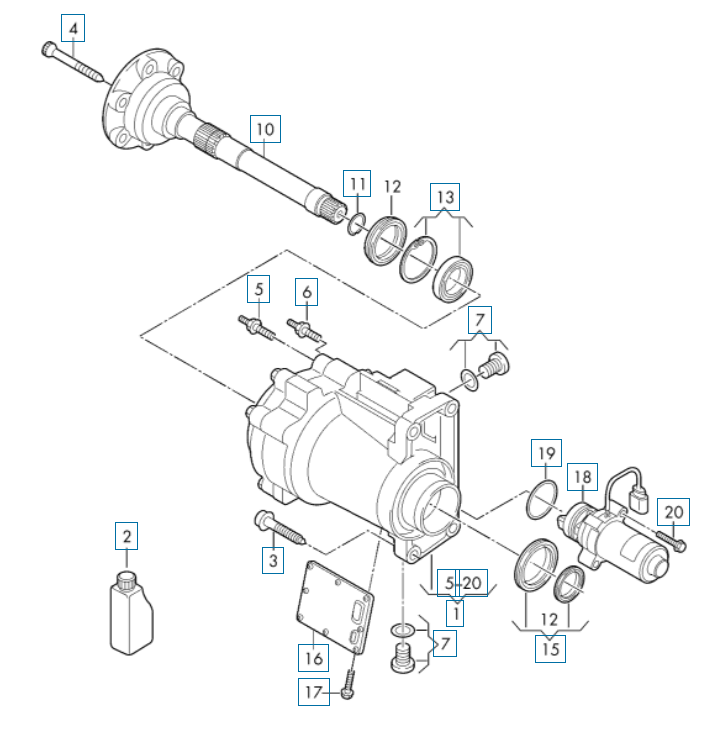 4
10
11
12
13
5
6
7
19
18
20
2
3
5-20
1
12
15
16
7
17