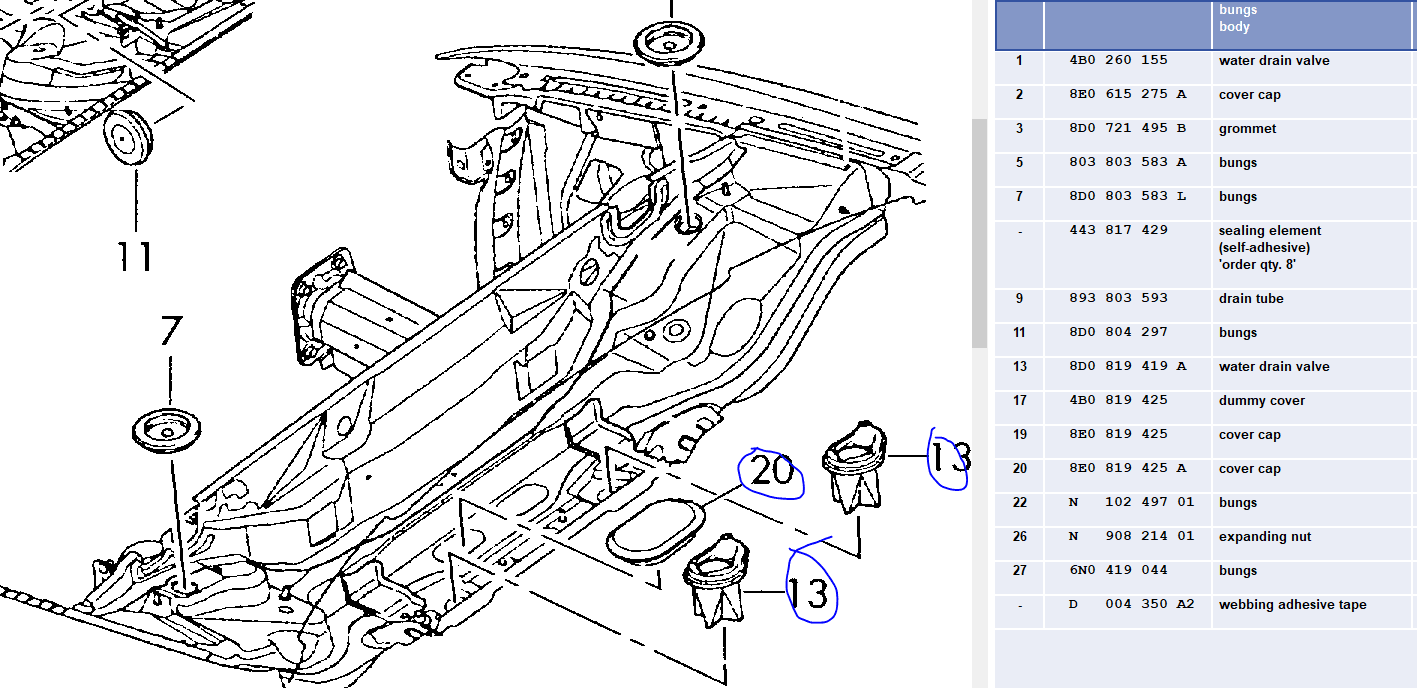 11

7

20

13

13

|  |  | bungs body |
|---|---|---|
| 1 | 4B0 260 155 | water drain valve |
| 2 | 8E0 615 275 A | cover cap |
| 3 | 8D0 721 495 B | grommet |
| 5 | 803 803 583 A | bungs |
| 7 | 8D0 803 583 L | bungs |
| - | 443 817 429 | sealing element (self-adhesive) 'order qty. 8' |
| 9 | 893 803 593 | drain tube |
| 11 | 8D0 804 297 | bungs |
| 13 | 8D0 819 419 A | water drain valve |
| 17 | 4B0 819 425 | dummy cover |
| 19 | 8E0 819 425 | cover cap |
| 20 | 8E0 819 425 A | cover cap |
| 22 | N 102 497 01 | bungs |
| 26 | N 908 214 01 | expanding nut |
| 27 | 6N0 419 044 | bungs |
| - | D 004 350 A2 | webbing adhesive tape |