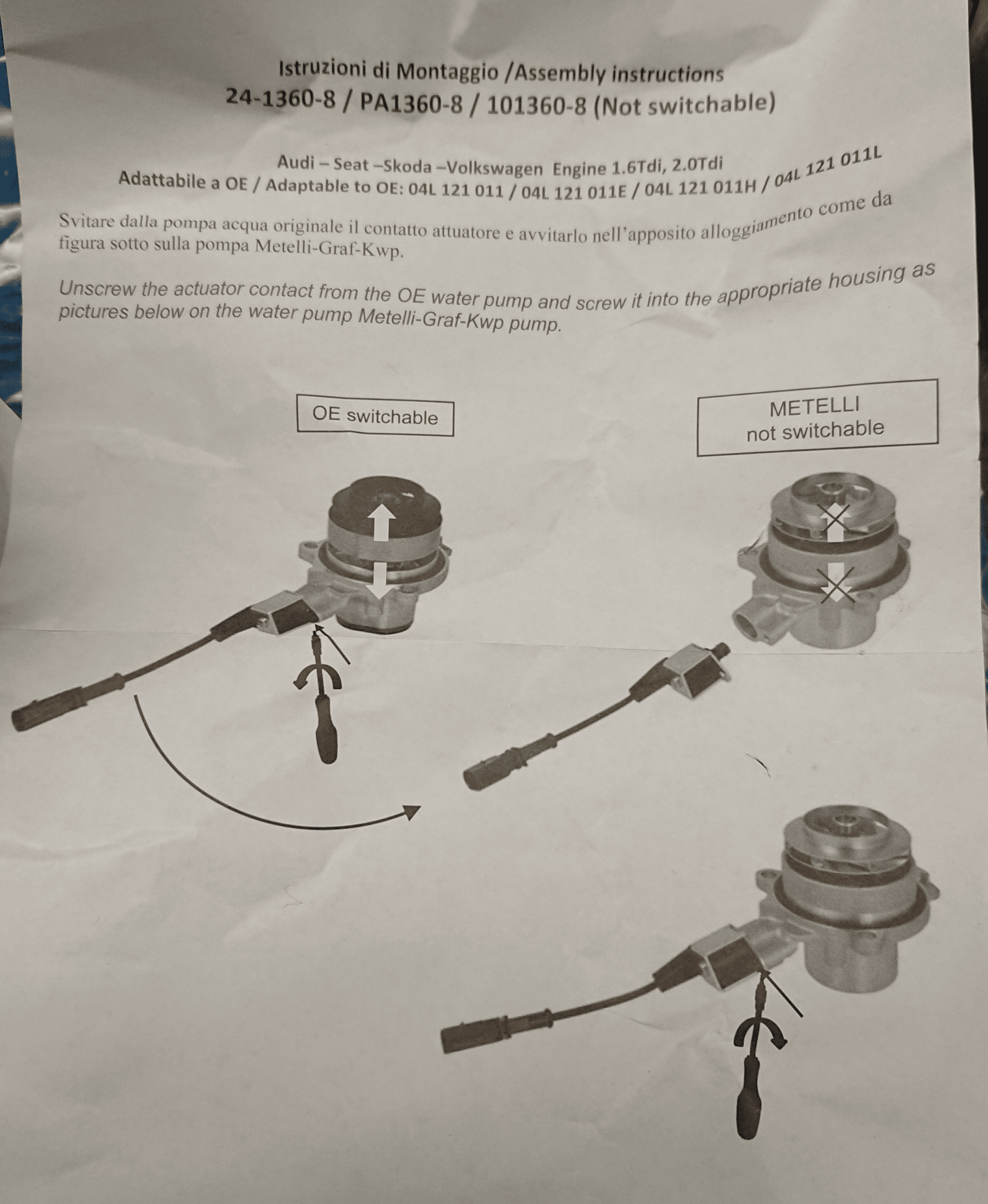 Istruzioni di Montaggio /Assembly instructions
24-1360-8 / PA1360-8 / 101360-8 (Not switchable)

Audi – Seat –Skoda –Volkswagen Engine 1.6Tdi, 2.0Tdi
Adattabile a OE / Adaptable to OE: 04L 121 011 / 04L 121 011E / 04L 121 011H / 04L 121 011L

Svitare dalla pompa acqua originale il contatto attuatore e avvitarlo nell'apposito alloggiamento come da figura sotto sulla pompa Metelli-Graf-Kwp.

Unscrew the actuator contact from the OE water pump and screw it into the appropriate housing as pictures below on the water pump Metelli-Graf-Kwp pump.

OE switchable

METELLI
not switchable