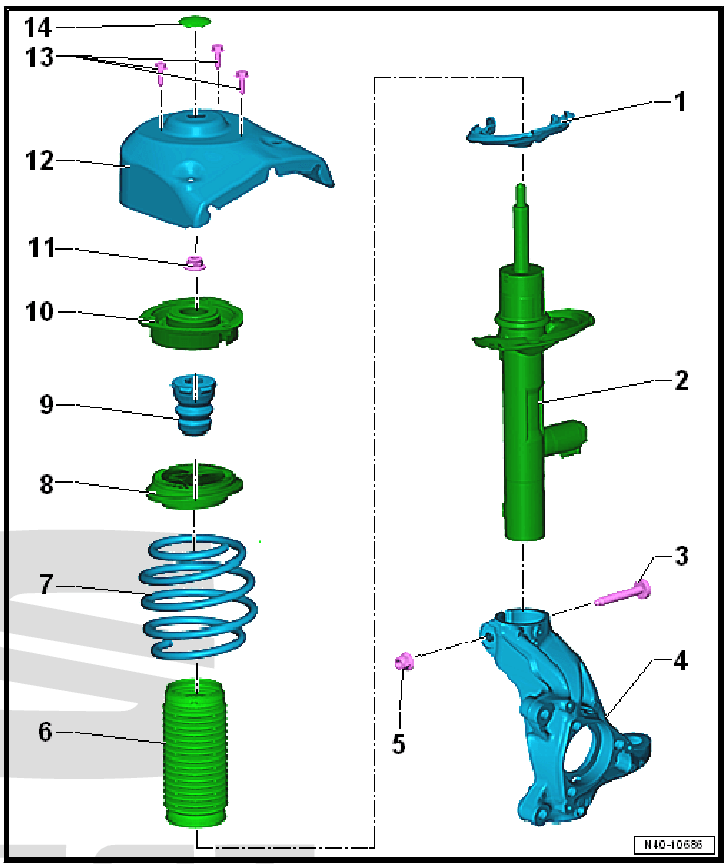 14
13
12
11
10
9
8
7
6
1
2
3
4
5
N40-10686