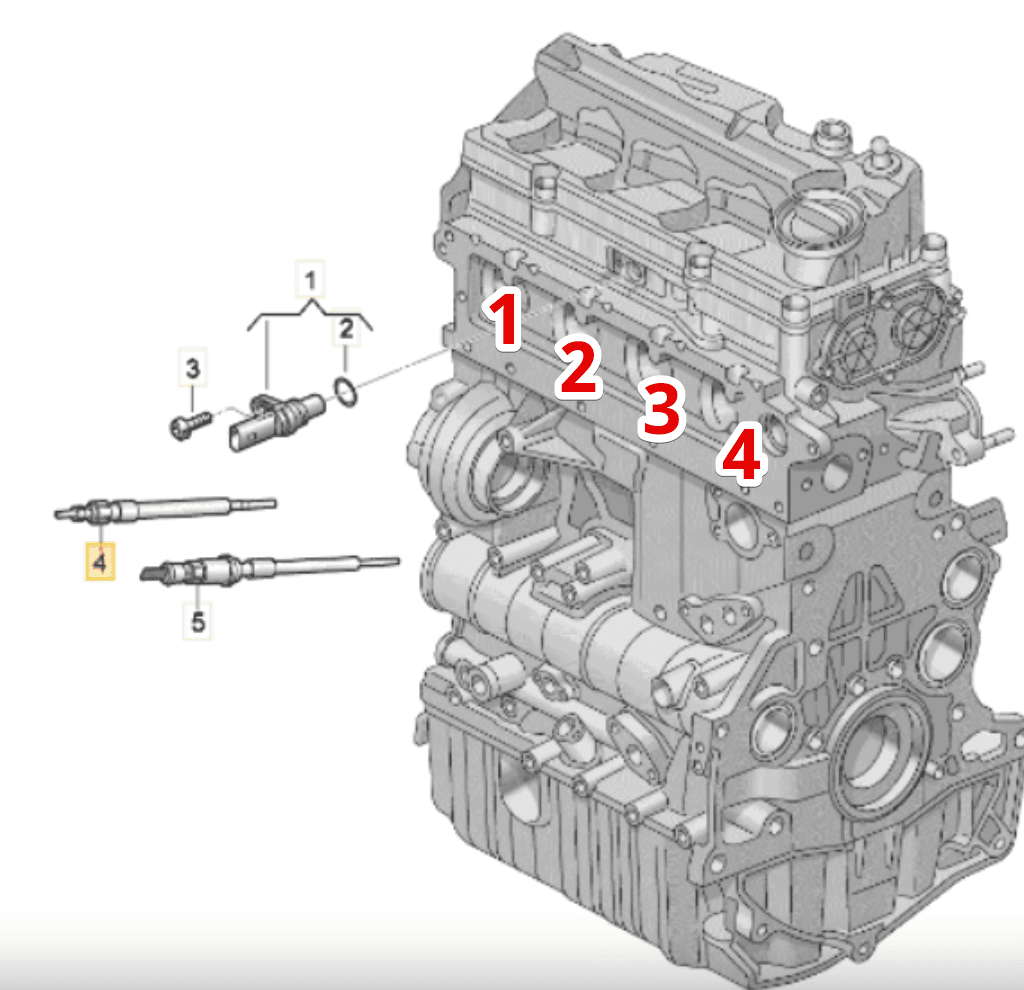 1
2
3
4
5
1
2
3
4