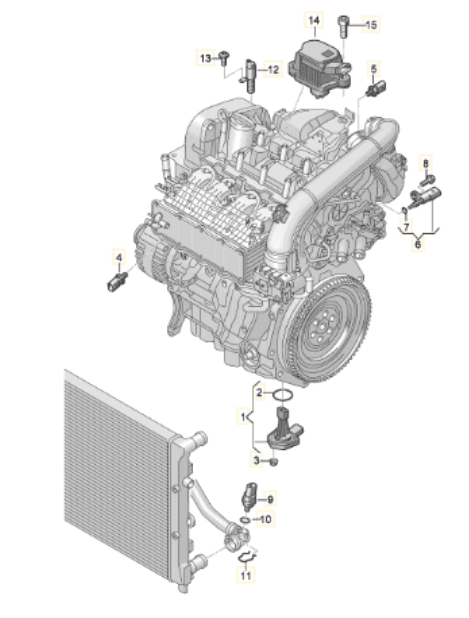 14
15
13
12
5
8
7
6
4
2
1
3
9
10
11