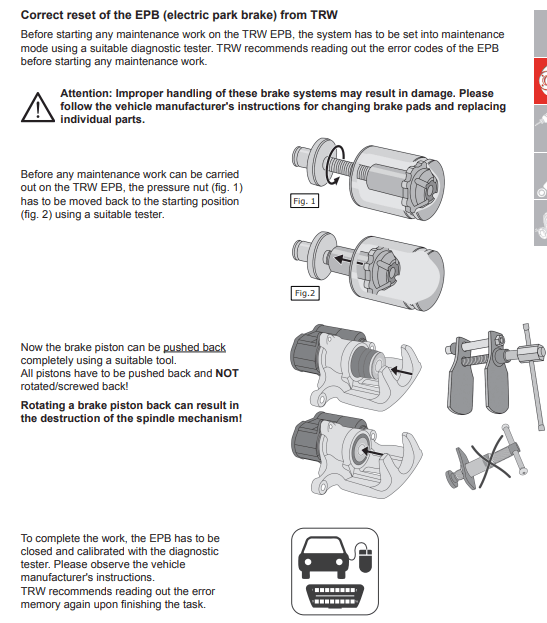 Correct reset of the EPB (electric park brake) from TRW

Before starting any maintenance work on the TRW EPB, the system has to be set into maintenance mode using a suitable diagnostic tester. TRW recommends reading out the error codes of the EPB before starting any maintenance work.

Attention: Improper handling of these brake systems may result in damage. Please follow the vehicle manufacturer's instructions for changing brake pads and replacing individual parts.

Before any maintenance work can be carried out on the TRW EPB, the pressure nut (fig. 1) has to be moved back to the starting position (fig. 2) using a suitable tester.

Fig. 1

Fig.2

Now the brake piston can be pushed back completely using a suitable tool.
All pistons have to be pushed back and NOT rotated/screwed back!

Rotating a brake piston back can result in the destruction of the spindle mechanism!

To complete the work, the EPB has to be closed and calibrated with the diagnostic tester. Please observe the vehicle manufacturer's instructions.
TRW recommends reading out the error memory again upon finishing the task.