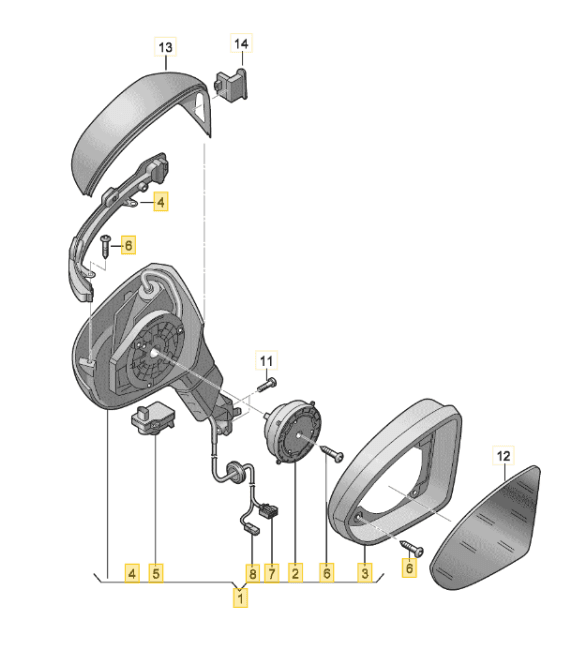 13
14
4
6
11
12
4
5
8
7
2
6
3
6
1