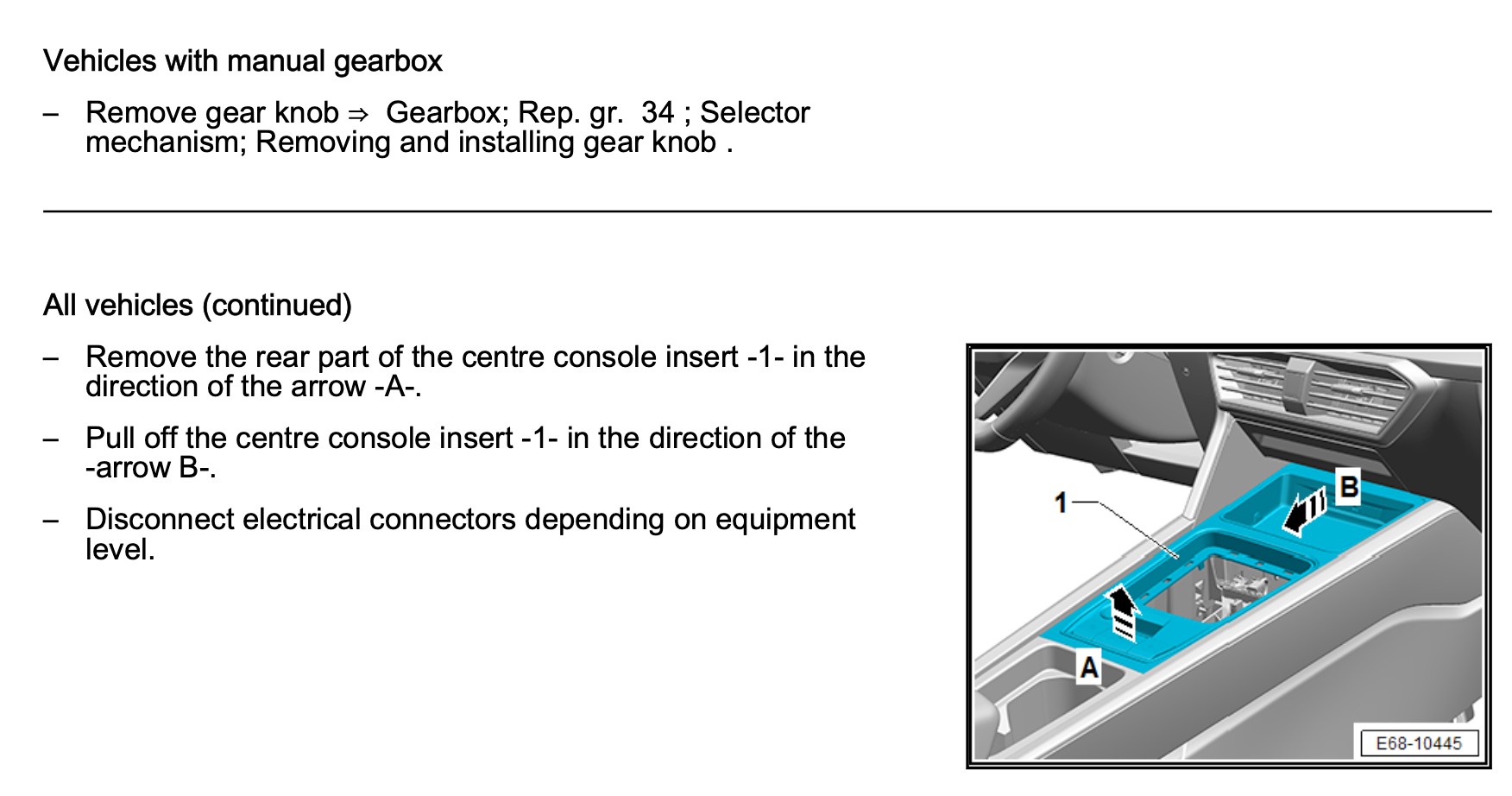 Vehicles with manual gearbox

– Remove gear knob ⇒ Gearbox; Rep. gr. 34 ; Selector mechanism; Removing and installing gear knob .

All vehicles (continued)

– Remove the rear part of the centre console insert -1- in the direction of the arrow -A-.

– Pull off the centre console insert -1- in the direction of the -arrow B-.

– Disconnect electrical connectors depending on equipment level.

1

B

A

E68-10445