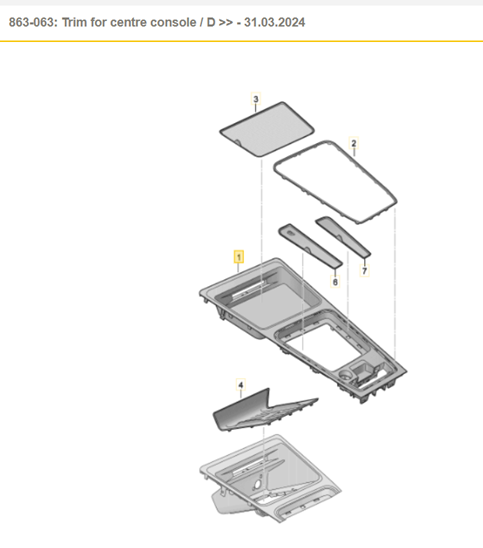 863-063: Trim for centre console / D >> - 31.03.2024

3
2
1
6
7
4