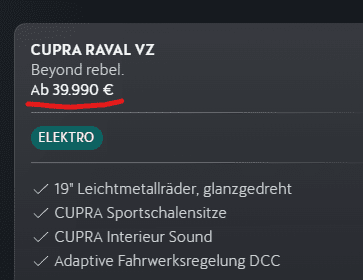 CUPRA RAVAL VZ
Beyond rebel.
Ab 39.990 €

ELEKTRO

✓ 19" Leichtmetallräder, glanzgedreht
✓ CUPRA Sportschalensitze
✓ CUPRA Interieur Sound
✓ Adaptive Fahrwerksregelung DCC