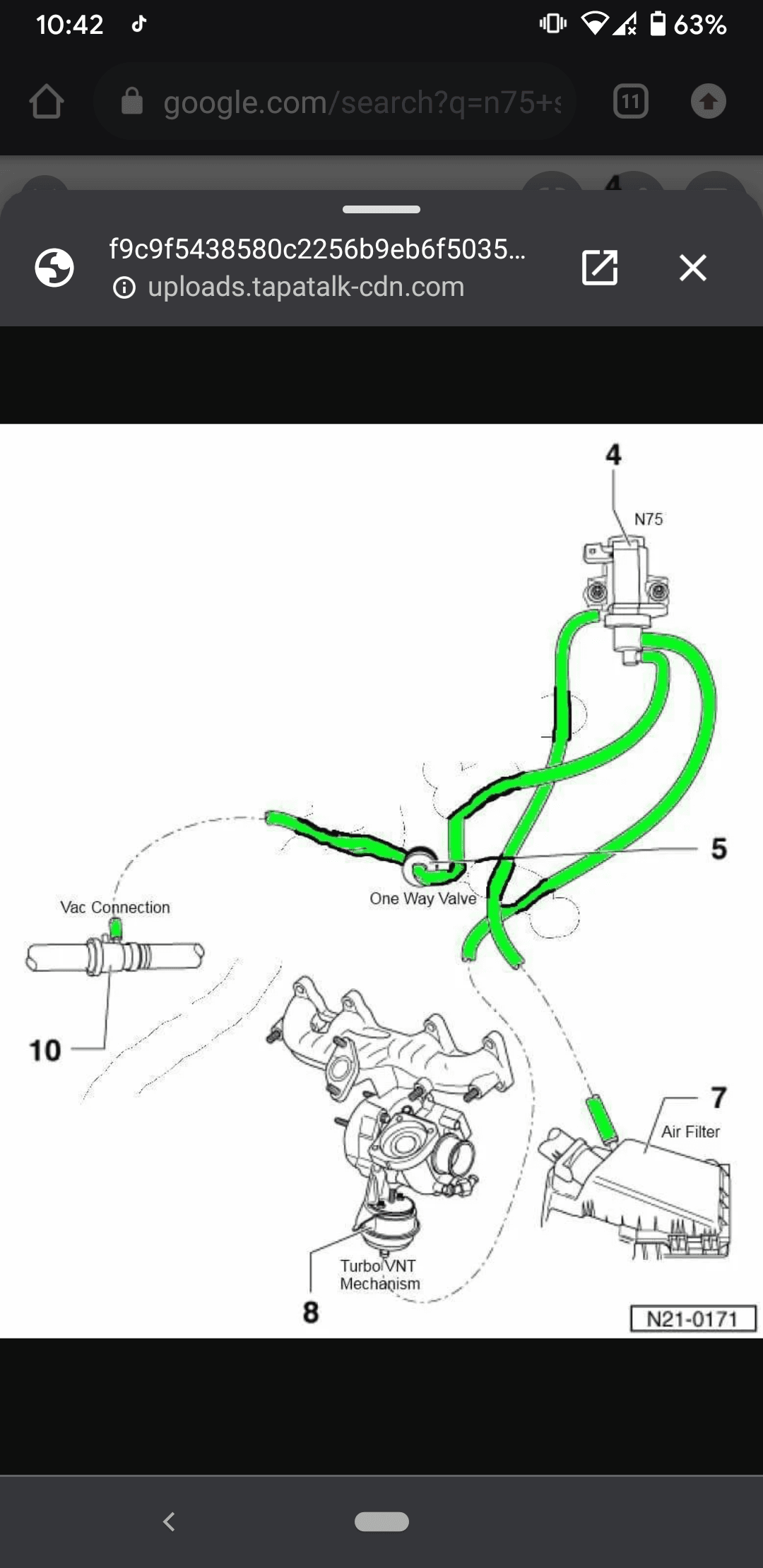 10:42 63%

google.com/search?q=n75+s

11

f9c9f5438580c2256b9eb6f5035...
uploads.tapatalk-cdn.com

4
N75

5
One Way Valve

Vac Connection

10

7
Air Filter

Turbo VNT Mechanism
8

N21-0171