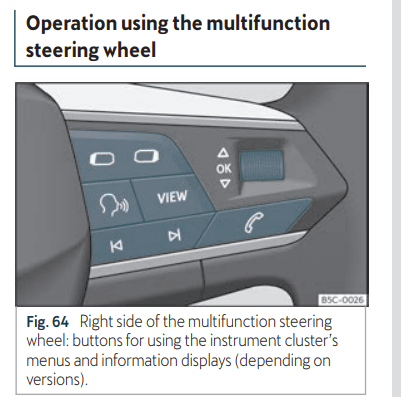 Operation using the multifunction steering wheel

OK

VIEW

B5C-0026

Fig. 64 Right side of the multifunction steering wheel: buttons for using the instrument cluster's menus and information displays (depending on versions).