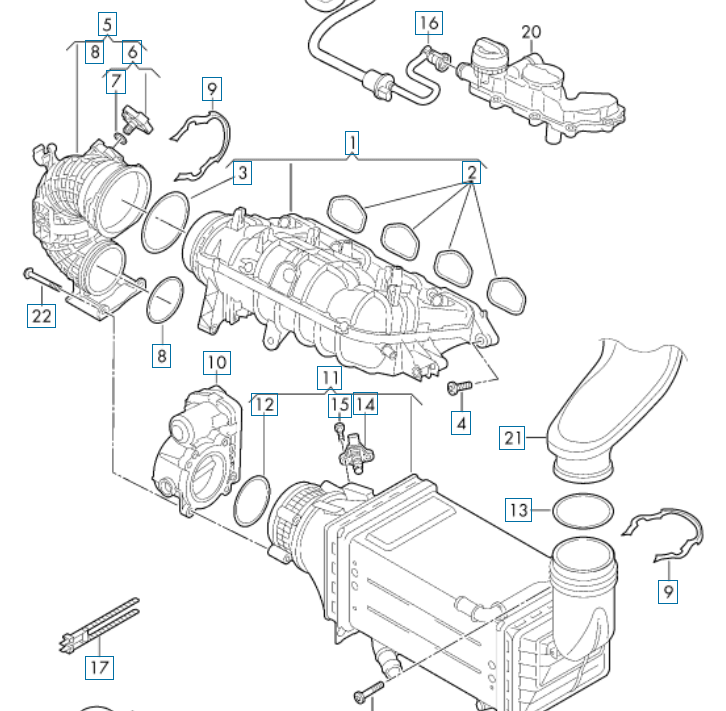 5
8
6
7
9
16
20
1
3
2
22
8
10
11
12
15
14
4
21
13
9
17