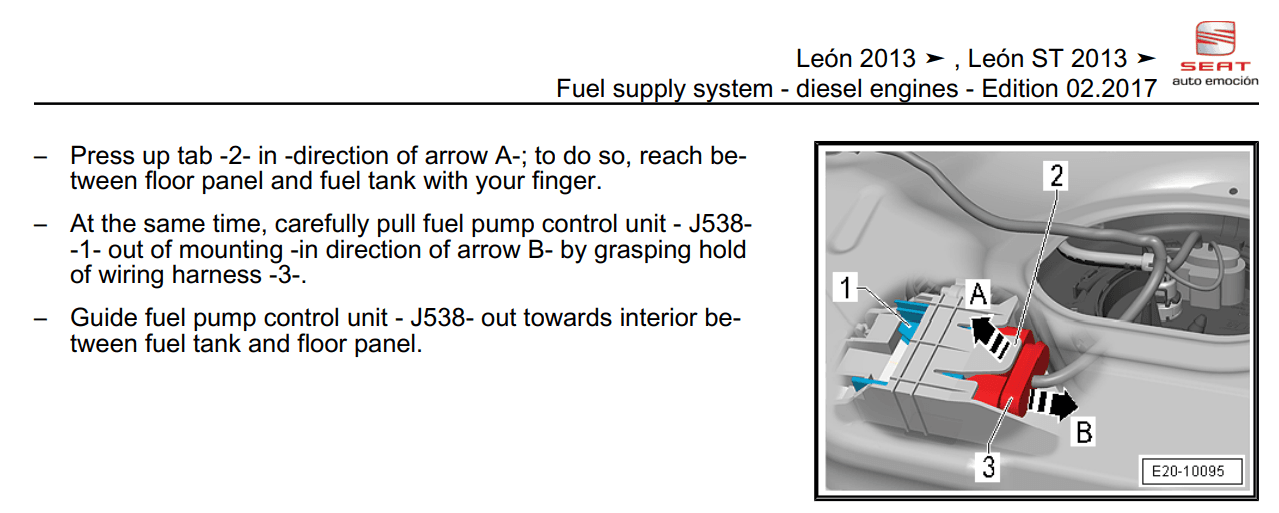 León 2013 ➤ , León ST 2013 ➤
Fuel supply system - diesel engines - Edition 02.2017

SEAT
auto emoción

– Press up tab -2- in -direction of arrow A-; to do so, reach between floor panel and fuel tank with your finger.

– At the same time, carefully pull fuel pump control unit - J538- -1- out of mounting -in direction of arrow B- by grasping hold of wiring harness -3-.

– Guide fuel pump control unit - J538- out towards interior between fuel tank and floor panel.

2
1
A
B
3
E20-10095