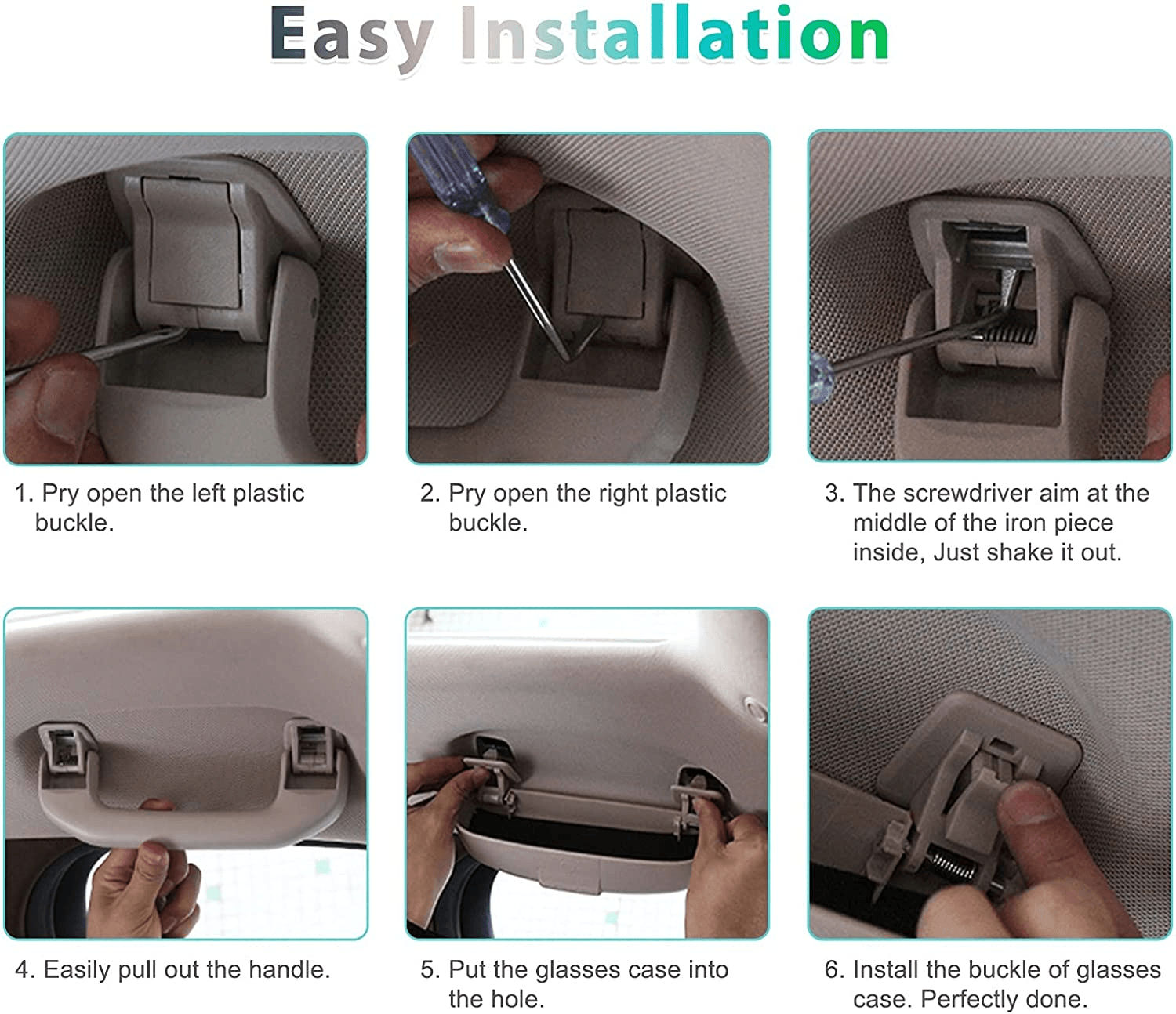 Easy Installation

1. Pry open the left plastic buckle.

2. Pry open the right plastic buckle.

3. The screwdriver aim at the middle of the iron piece inside, Just shake it out.

4. Easily pull out the handle.

5. Put the glasses case into the hole.

6. Install the buckle of glasses case. Perfectly done.