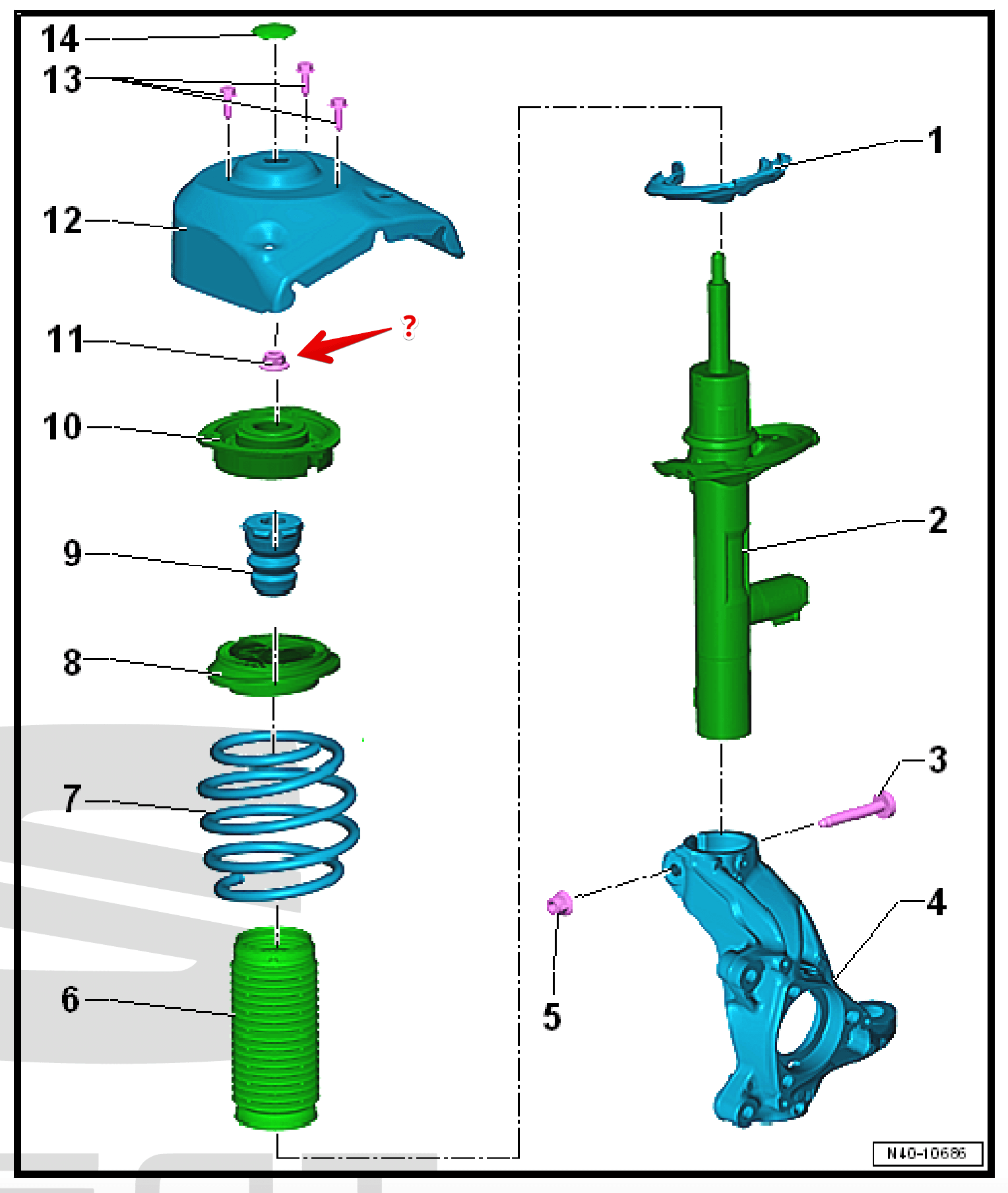 14
13
12
11
?
10
9
8
7
6
1
2
3
4
5
N40-10686