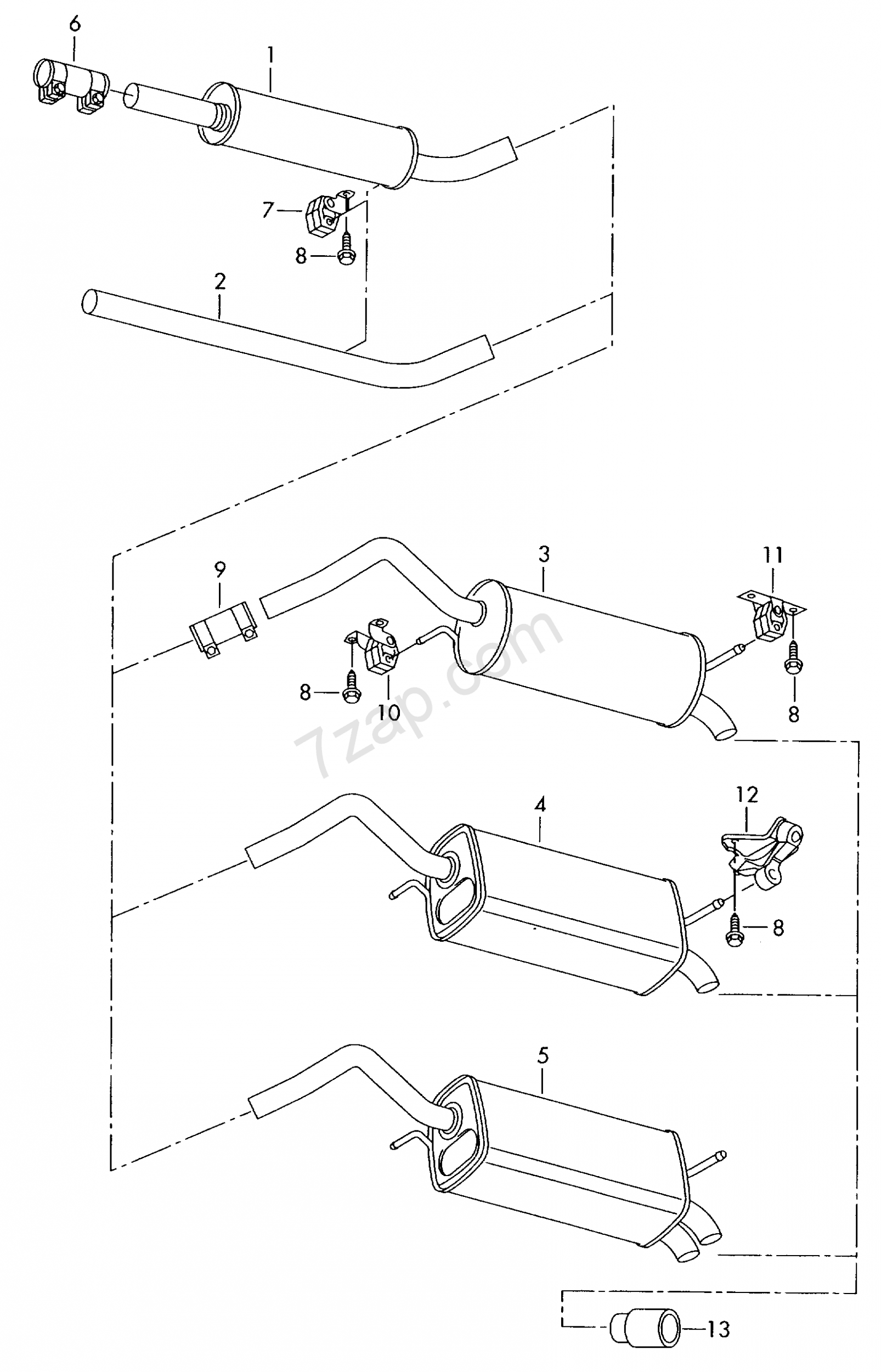 6
1
7
8
2
9
3
11
8
10
8
7zap.com
4
12
8
5
13