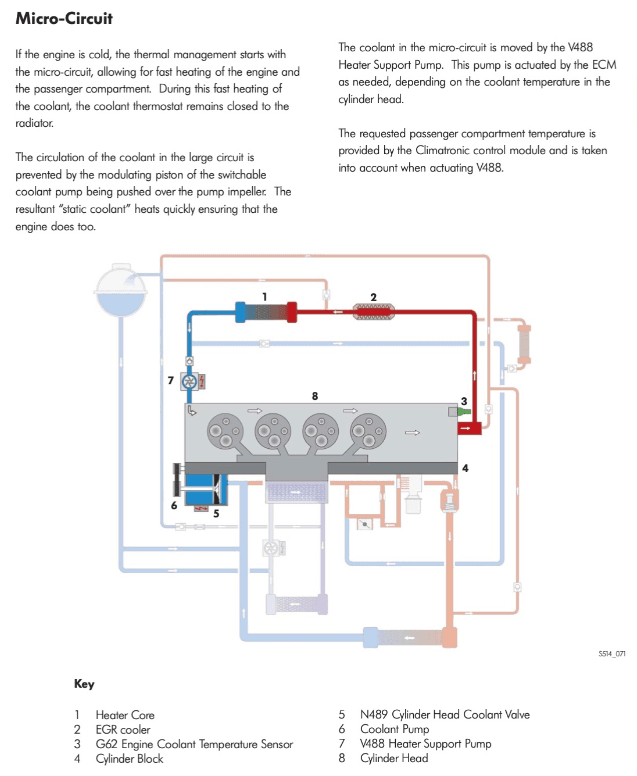 Micro-Circuit

If the engine is cold, the thermal management starts with the micro-circuit, allowing for fast heating of the engine and the passenger compartment. During this fast heating of the coolant, the coolant thermostat remains closed to the radiator.

The circulation of the coolant in the large circuit is prevented by the modulating piston of the switchable coolant pump being pushed over the pump impeller. The resultant "static coolant" heats quickly ensuring that the engine does too.

The coolant in the micro-circuit is moved by the V488 Heater Support Pump. This pump is actuated by the ECM as needed, depending on the coolant temperature in the cylinder head.

The requested passenger compartment temperature is provided by the Climatronic control module and is taken into account when actuating V488.

1

2

7

8

3

4

6

5

S514_071

Key

1 Heater Core
2 EGR cooler
3 G62 Engine Coolant Temperature Sensor
4 Cylinder Block

5 N489 Cylinder Head Coolant Valve
6 Coolant Pump
7 V488 Heater Support Pump
8 Cylinder Head