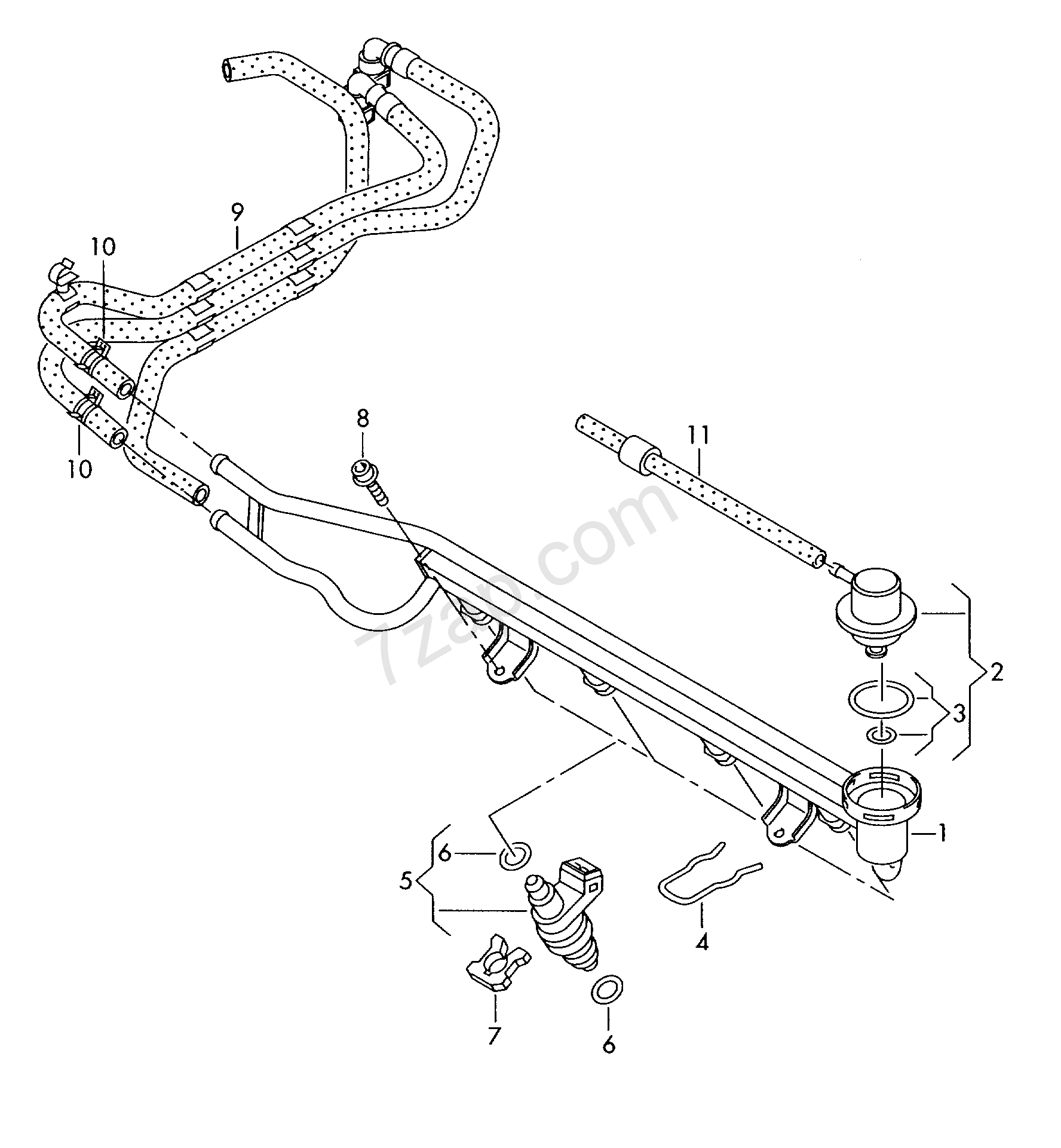 9
10
10
8
11
7zap.com
2
3
1
6
5
4
7
6