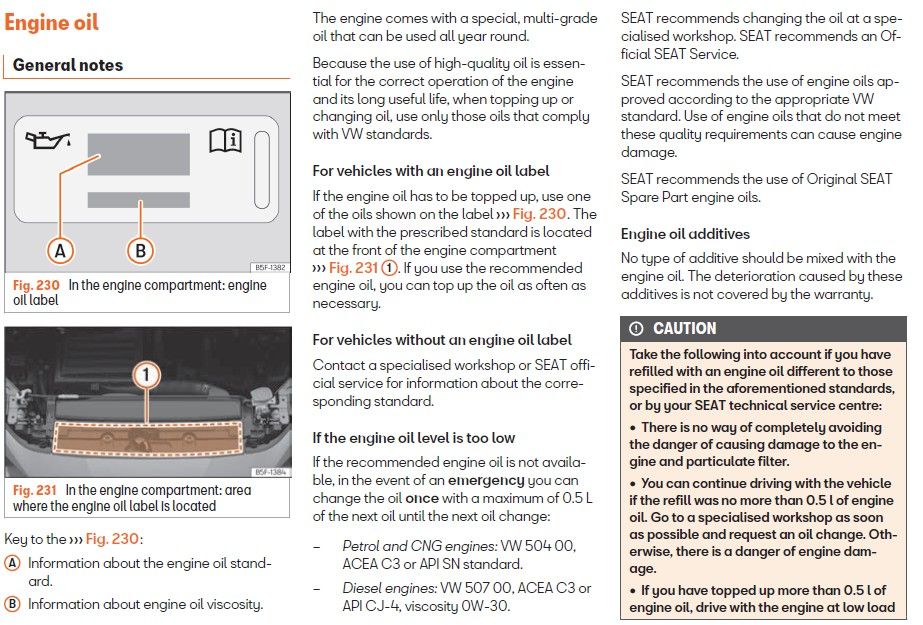 Engine oil

General notes

A

B

B5F-1382

Fig. 230 In the engine compartment: engine oil label

1

B5F-1384

Fig. 231 In the engine compartment: area where the engine oil label is located

Key to the ››› Fig. 230:

A Information about the engine oil standard.

B Information about engine oil viscosity.

The engine comes with a special, multi-grade oil that can be used all year round.

Because the use of high-quality oil is essential for the correct operation of the engine and its long useful life, when topping up or changing oil, use only those oils that comply with VW standards.

For vehicles with an engine oil label

If the engine oil has to be topped up, use one of the oils shown on the label ››› Fig. 230. The label with the prescribed standard is located at the front of the engine compartment ››› Fig. 231 1. If you use the recommended engine oil, you can top up the oil as often as necessary.

For vehicles without an engine oil label

Contact a specialised workshop or SEAT official service for information about the corresponding standard.

If the engine oil level is too low

If the recommended engine oil is not available, in the event of an emergency you can change the oil once with a maximum of 0.5 L of the next oil until the next oil change:

– Petrol and CNG engines: VW 504 00, ACEA C3 or API SN standard.

– Diesel engines: VW 507 00, ACEA C3 or API CJ-4, viscosity 0W-30.

SEAT recommends changing the oil at a specialised workshop. SEAT recommends an Official SEAT Service.

SEAT recommends the use of engine oils approved according to the appropriate VW standard. Use of engine oils that do not meet these quality requirements can cause engine damage.

SEAT recommends the use of Original SEAT Spare Part engine oils.

Engine oil additives

No type of additive should be mixed with the engine oil. The deterioration caused by these additives is not covered by the warranty.

CAUTION

Take the following into account if you have refilled with an engine oil different to those specified in the aforementioned standards, or by your SEAT technical service centre:

• There is no way of completely avoiding the danger of causing damage to the engine and particulate filter.

• You can continue driving with the vehicle if the refill was no more than 0.5 l of engine oil. Go to a specialised workshop as soon as possible and request an oil change. Otherwise, there is a danger of engine damage.

• If you have topped up more than 0.5 l of engine oil, drive with the engine at low load