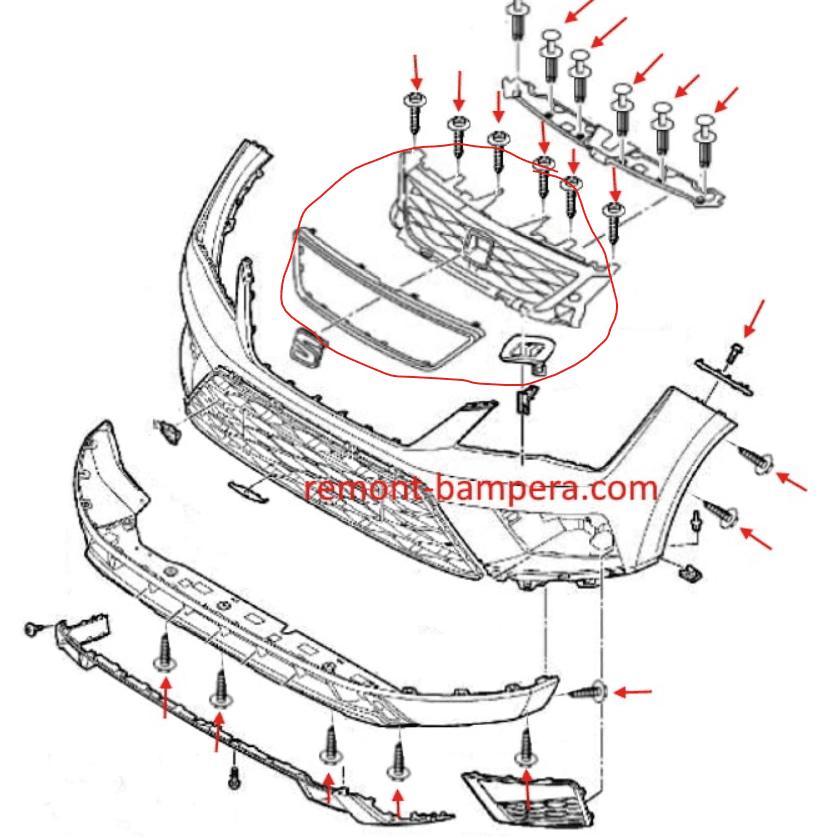 remont-bampera.com