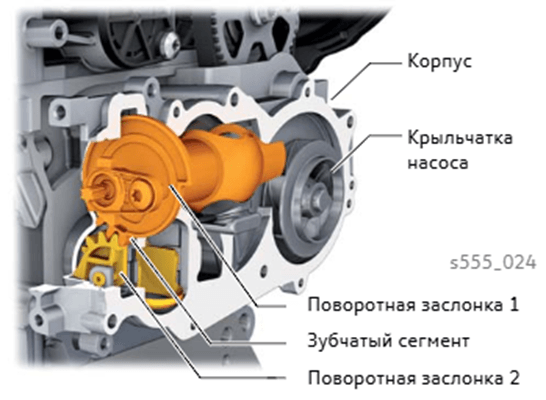 Корпус

Крыльчатка насоса

s555_024

Поворотная заслонка 1

Зубчатый сегмент

Поворотная заслонка 2