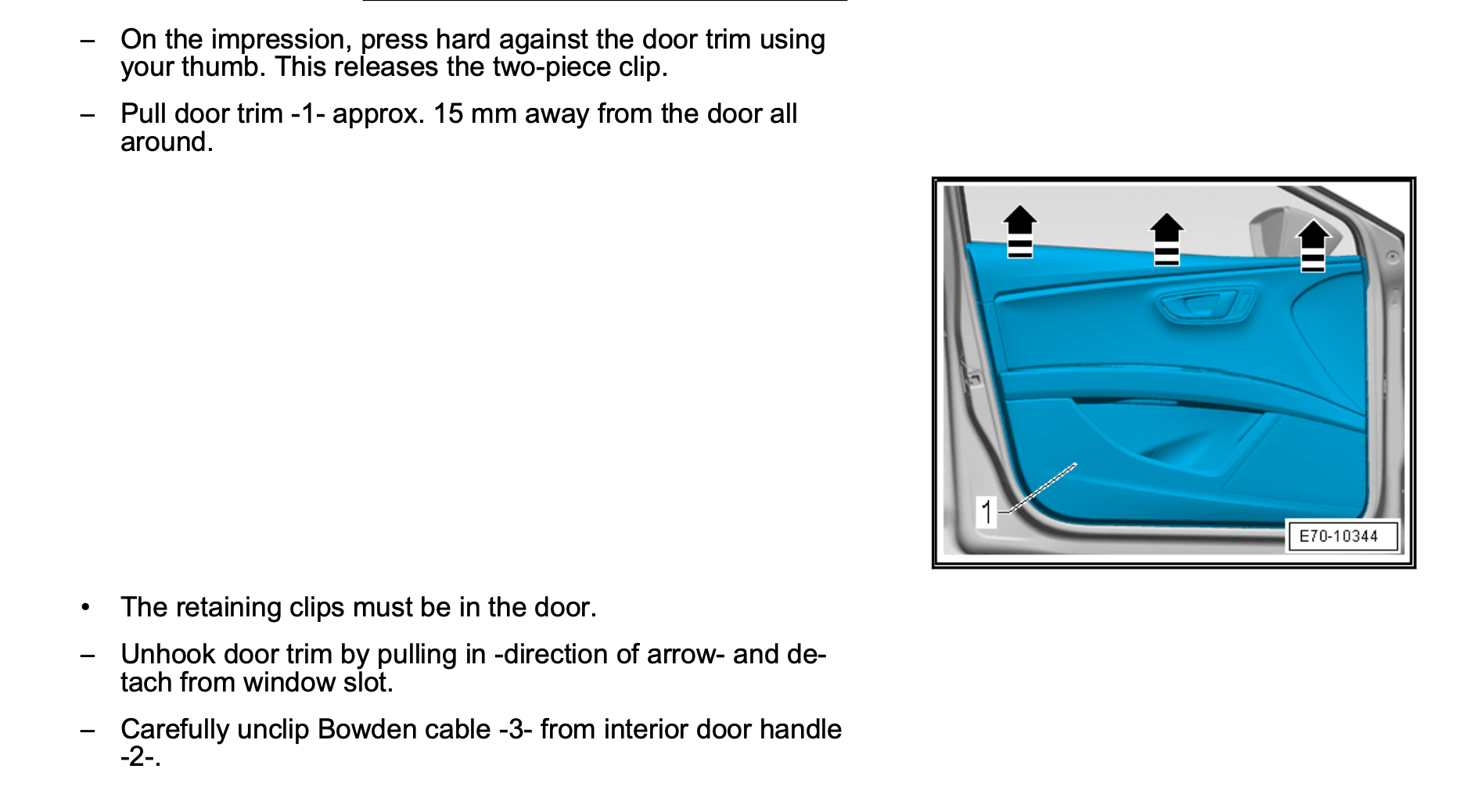 – On the impression, press hard against the door trim using your thumb. This releases the two-piece clip.

– Pull door trim -1- approx. 15 mm away from the door all around.

1

E70-10344

• The retaining clips must be in the door.

– Unhook door trim by pulling in -direction of arrow- and detach from window slot.

– Carefully unclip Bowden cable -3- from interior door handle -2-.