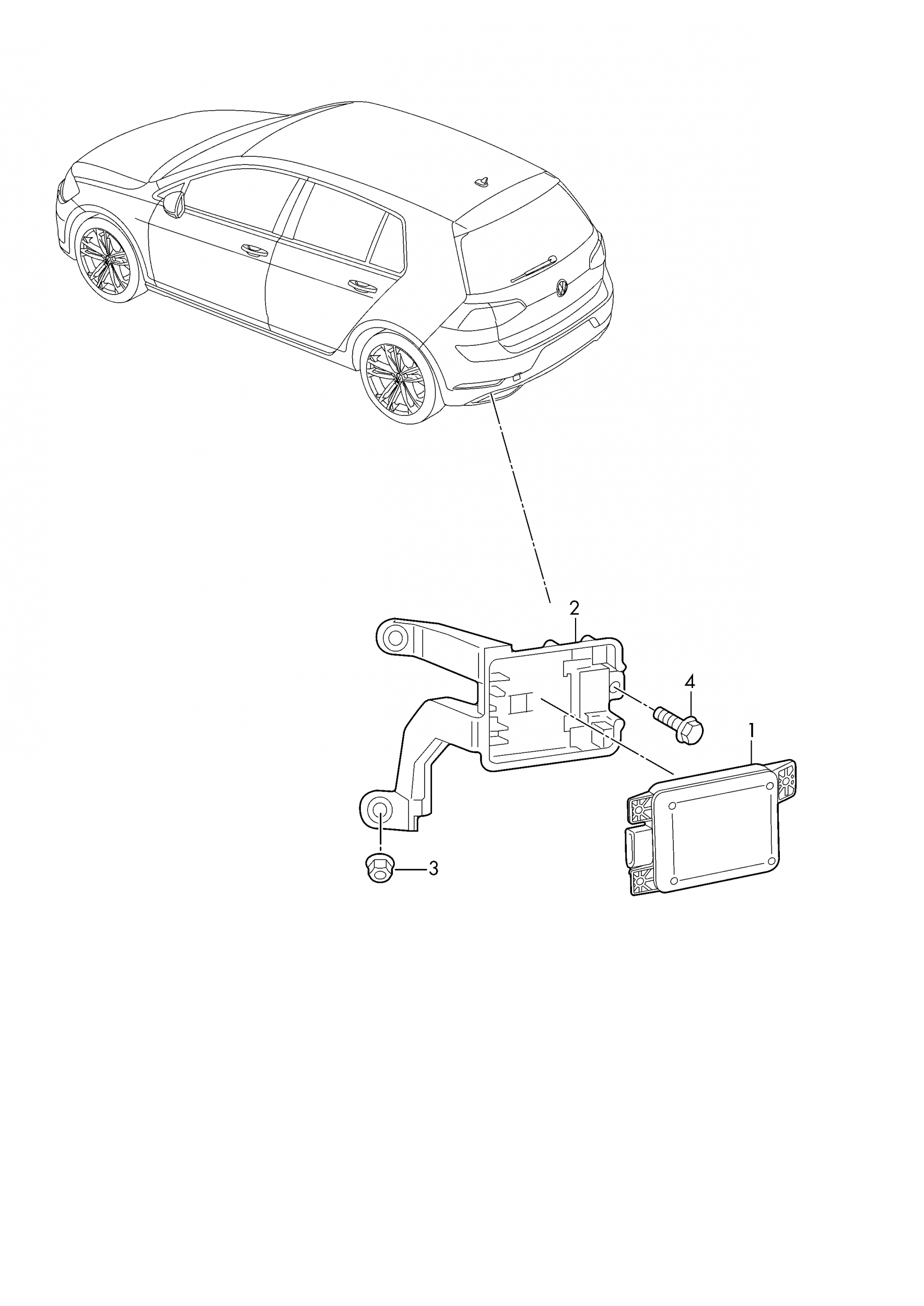 2
4
1
3