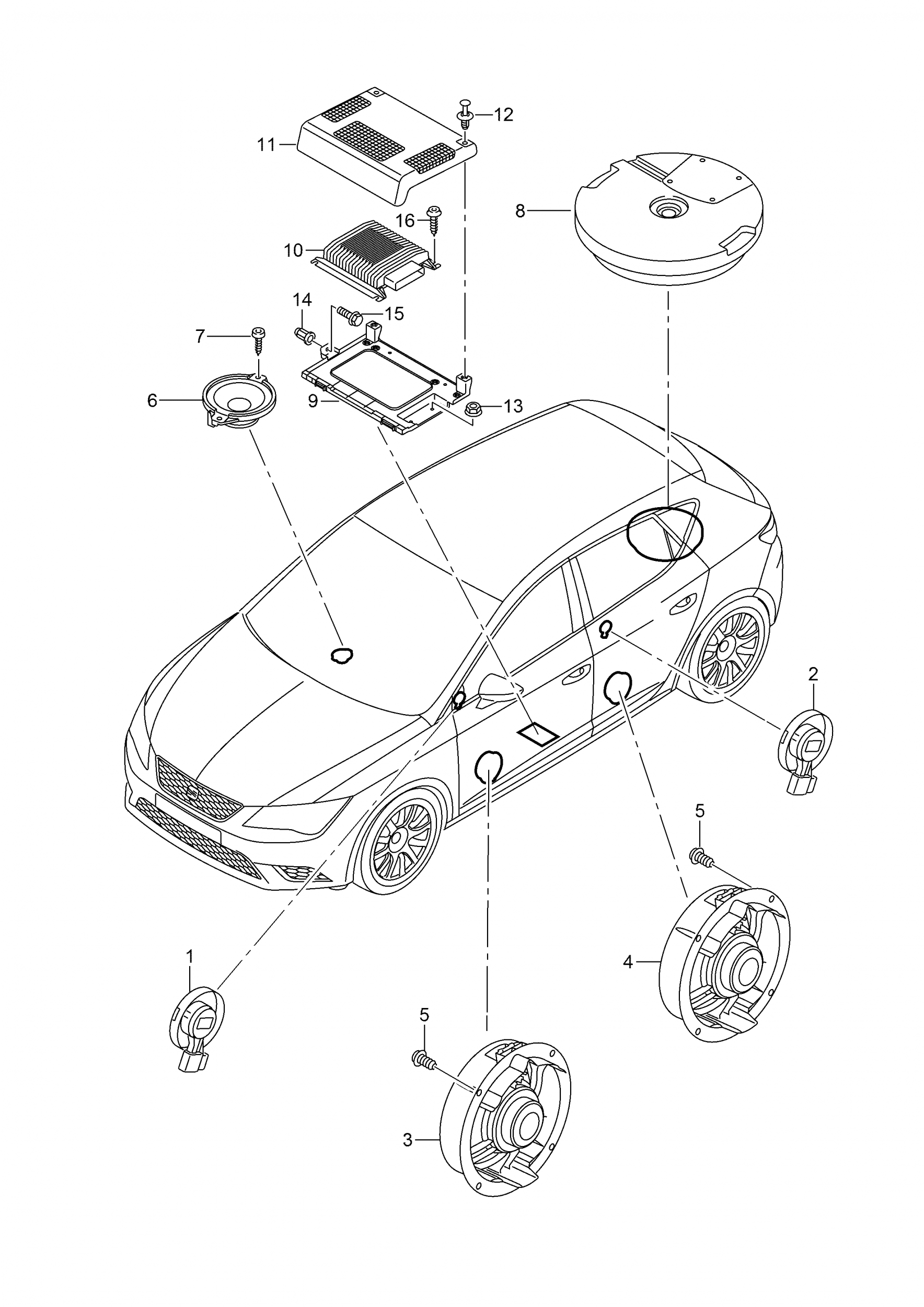 12
11
8
16
10
14
15
7
6
9
13
2
5
4
1
5
3