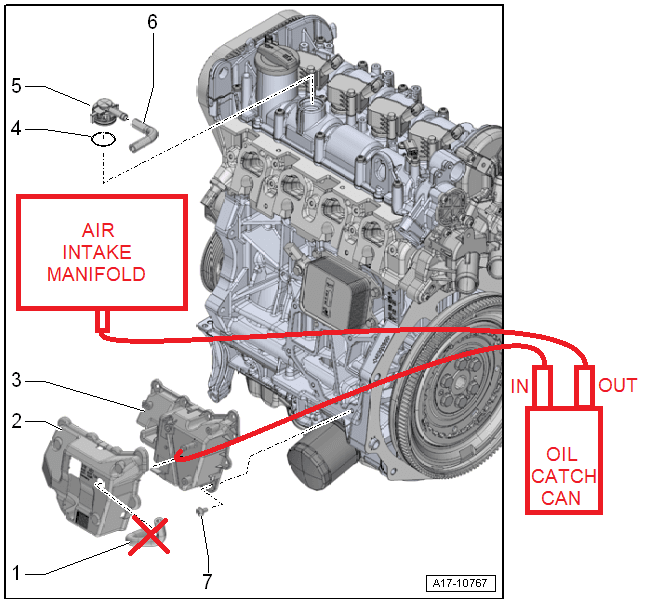 6
5
4
AIR INTAKE MANIFOLD
3
2
IN
OUT
OIL CATCH CAN
1
7
A17-10767