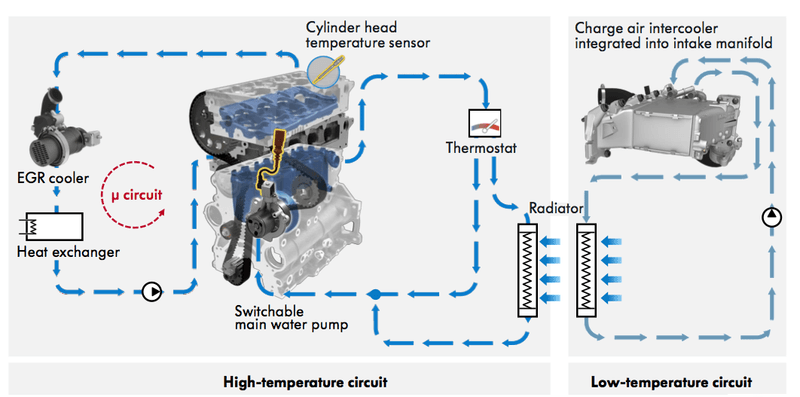 Cylinder head temperature sensor

Charge air intercooler integrated into intake manifold

EGR cooler

μ circuit

Heat exchanger

Thermostat

Radiator

Switchable main water pump

High-temperature circuit

Low-temperature circuit