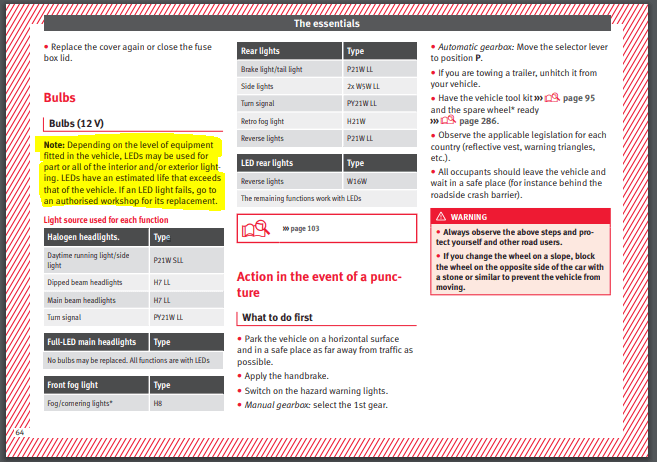 The essentials

• Replace the cover again or close the fuse box lid.

Bulbs

Bulbs (12 V)

Note: Depending on the level of equipment fitted in the vehicle, LEDs may be used for part or all of the interior and/or exterior lighting. LEDs have an estimated life that exceeds that of the vehicle. If an LED light fails, go to an authorised workshop for its replacement.

Light source used for each function

| Halogen headlights. | Type |
|---|---|
| Daytime running light/side light | P21W SLL |
| Dipped beam headlights | H7 LL |
| Main beam headlights | H7 LL |
| Turn signal | PY21W LL |

| Full-LED main headlights | Type |
|---|---|
| No bulbs may be replaced. All functions are with LEDs | |

| Front fog light | Type |
|---|---|
| Fog/cornering lights* | H8 |

| Rear lights | Type |
|---|---|
| Brake light/tail light | P21W LL |
| Side lights | 2x W5W LL |
| Turn signal | PY21W LL |
| Retro fog light | H21W |
| Reverse lights | P21W LL |

| LED rear lights | Type |
|---|---|
| Reverse lights | W16W |
| The remaining functions work with LEDs | |

››› page 103

Action in the event of a puncture

What to do first

• Park the vehicle on a horizontal surface and in a safe place as far away from traffic as possible.
• Apply the handbrake.
• Switch on the hazard warning lights.
• Manual gearbox: select the 1st gear.
• Automatic gearbox: Move the selector lever to position P.
• If you are towing a trailer, unhitch it from your vehicle.
• Have the vehicle tool kit ››› page 95 and the spare wheel* ready ››› page 286.
• Observe the applicable legislation for each country (reflective vest, warning triangles, etc.).
• All occupants should leave the vehicle and wait in a safe place (for instance behind the roadside crash barrier).

WARNING
• Always observe the above steps and protect yourself and other road users.
• If you change the wheel on a slope, block the wheel on the opposite side of the car with a stone or similar to prevent the vehicle from moving.

64