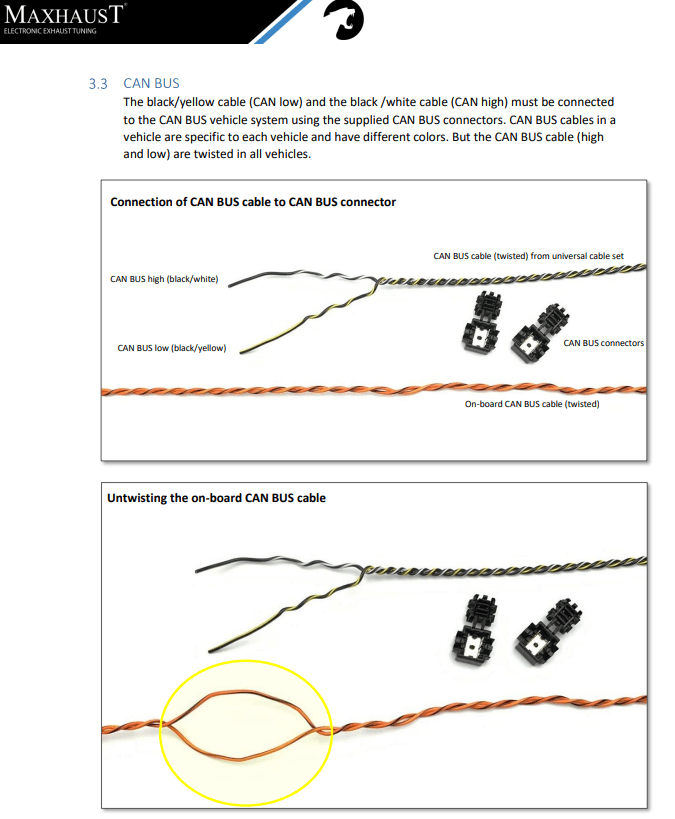 MAXHAUST®
ELECTRONIC EXHAUST TUNING

3.3 CAN BUS
The black/yellow cable (CAN low) and the black /white cable (CAN high) must be connected to the CAN BUS vehicle system using the supplied CAN BUS connectors. CAN BUS cables in a vehicle are specific to each vehicle and have different colors. But the CAN BUS cable (high and low) are twisted in all vehicles.

Connection of CAN BUS cable to CAN BUS connector

CAN BUS cable (twisted) from universal cable set

CAN BUS high (black/white)

CAN BUS low (black/yellow)

CAN BUS connectors

On-board CAN BUS cable (twisted)

Untwisting the on-board CAN BUS cable