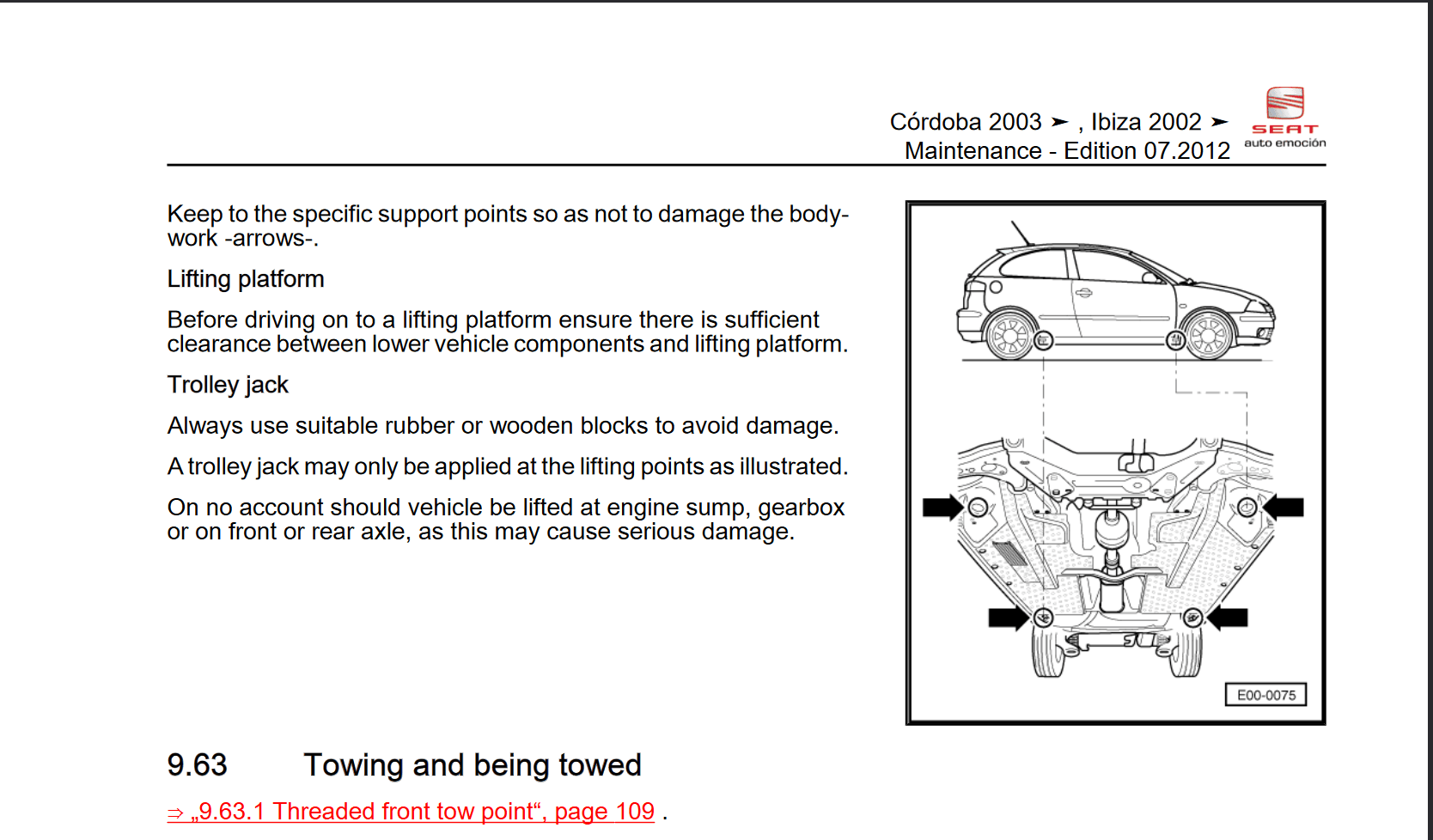 Córdoba 2003 ➤ , Ibiza 2002 ➤
Maintenance - Edition 07.2012

SEAT
auto emoción

Keep to the specific support points so as not to damage the bodywork -arrows-.

Lifting platform

Before driving on to a lifting platform ensure there is sufficient clearance between lower vehicle components and lifting platform.

Trolley jack

Always use suitable rubber or wooden blocks to avoid damage.

A trolley jack may only be applied at the lifting points as illustrated.

On no account should vehicle be lifted at engine sump, gearbox or on front or rear axle, as this may cause serious damage.

E00-0075

9.63 Towing and being towed

⇒ „9.63.1 Threaded front tow point“, page 109 .