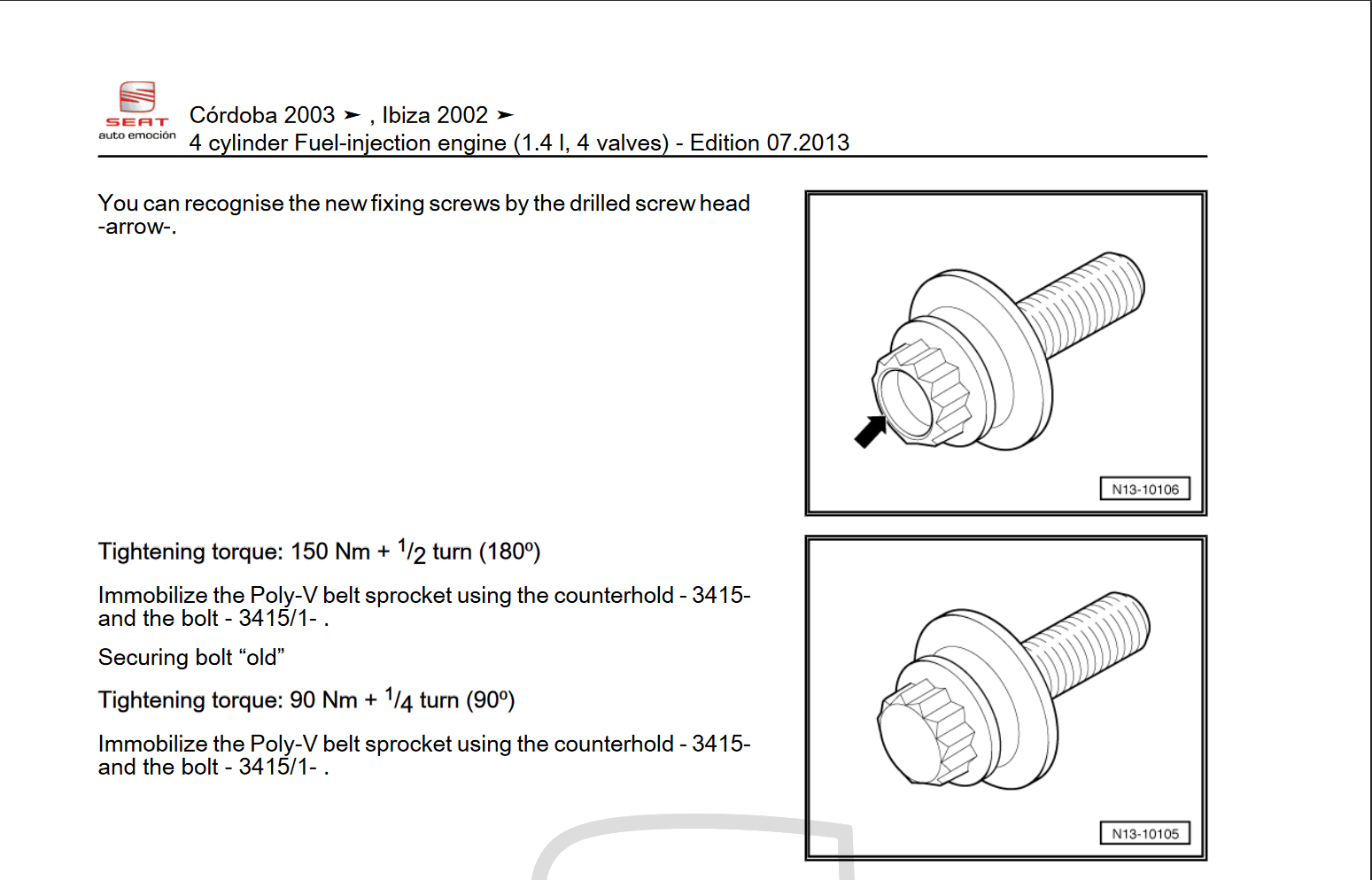 SEAT
auto emoción

Córdoba 2003 ➤ , Ibiza 2002 ➤
4 cylinder Fuel-injection engine (1.4 l, 4 valves) - Edition 07.2013

You can recognise the new fixing screws by the drilled screw head -arrow-.

N13-10106

Tightening torque: 150 Nm + $^1/_2$ turn (180º)

Immobilize the Poly-V belt sprocket using the counterhold - 3415- and the bolt - 3415/1- .

Securing bolt “old”

Tightening torque: 90 Nm + $^1/_4$ turn (90º)

Immobilize the Poly-V belt sprocket using the counterhold - 3415- and the bolt - 3415/1- .

N13-10105