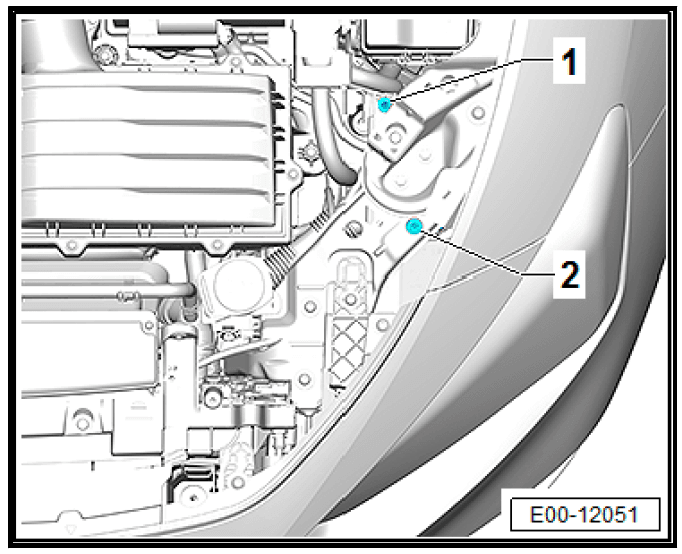 1
2
E00-12051