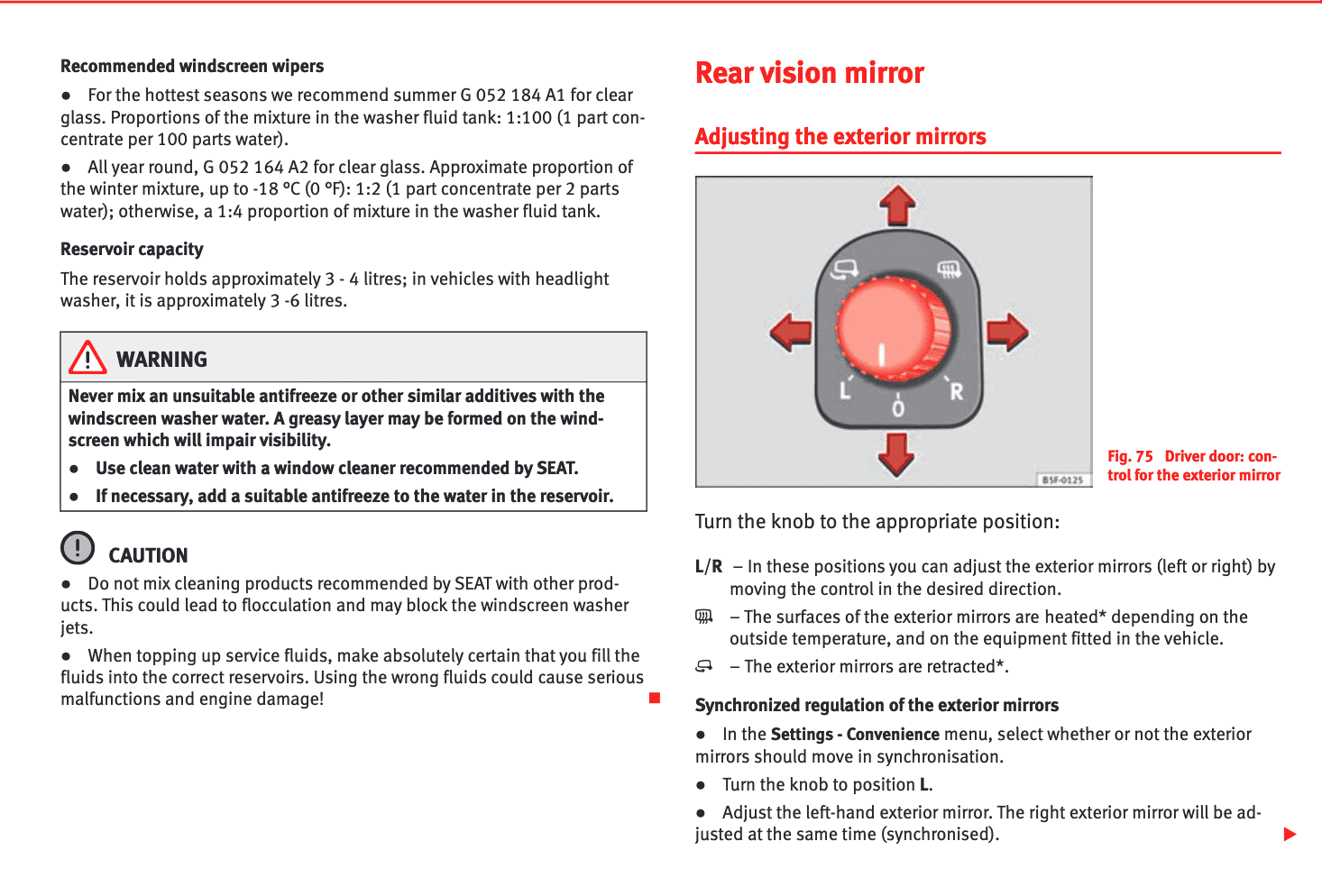 Recommended windscreen wipers

● For the hottest seasons we recommend summer G 052 184 A1 for clear glass. Proportions of the mixture in the washer fluid tank: 1:100 (1 part concentrate per 100 parts water).

● All year round, G 052 164 A2 for clear glass. Approximate proportion of the winter mixture, up to -18 °C (0 °F): 1:2 (1 part concentrate per 2 parts water); otherwise, a 1:4 proportion of mixture in the washer fluid tank.

Reservoir capacity

The reservoir holds approximately 3 - 4 litres; in vehicles with headlight washer, it is approximately 3 -6 litres.

WARNING

Never mix an unsuitable antifreeze or other similar additives with the windscreen washer water. A greasy layer may be formed on the windscreen which will impair visibility.

● Use clean water with a window cleaner recommended by SEAT.

● If necessary, add a suitable antifreeze to the water in the reservoir.

CAUTION

● Do not mix cleaning products recommended by SEAT with other products. This could lead to flocculation and may block the windscreen washer jets.

● When topping up service fluids, make absolutely certain that you fill the fluids into the correct reservoirs. Using the wrong fluids could cause serious malfunctions and engine damage!

Rear vision mirror

Adjusting the exterior mirrors

L
0
R
B5F-0125

Fig. 75 Driver door: control for the exterior mirror

Turn the knob to the appropriate position:

L/R – In these positions you can adjust the exterior mirrors (left or right) by moving the control in the desired direction.

– The surfaces of the exterior mirrors are heated* depending on the outside temperature, and on the equipment fitted in the vehicle.

– The exterior mirrors are retracted*.

Synchronized regulation of the exterior mirrors

● In the Settings - Convenience menu, select whether or not the exterior mirrors should move in synchronisation.

● Turn the knob to position L.

● Adjust the left-hand exterior mirror. The right exterior mirror will be adjusted at the same time (synchronised).