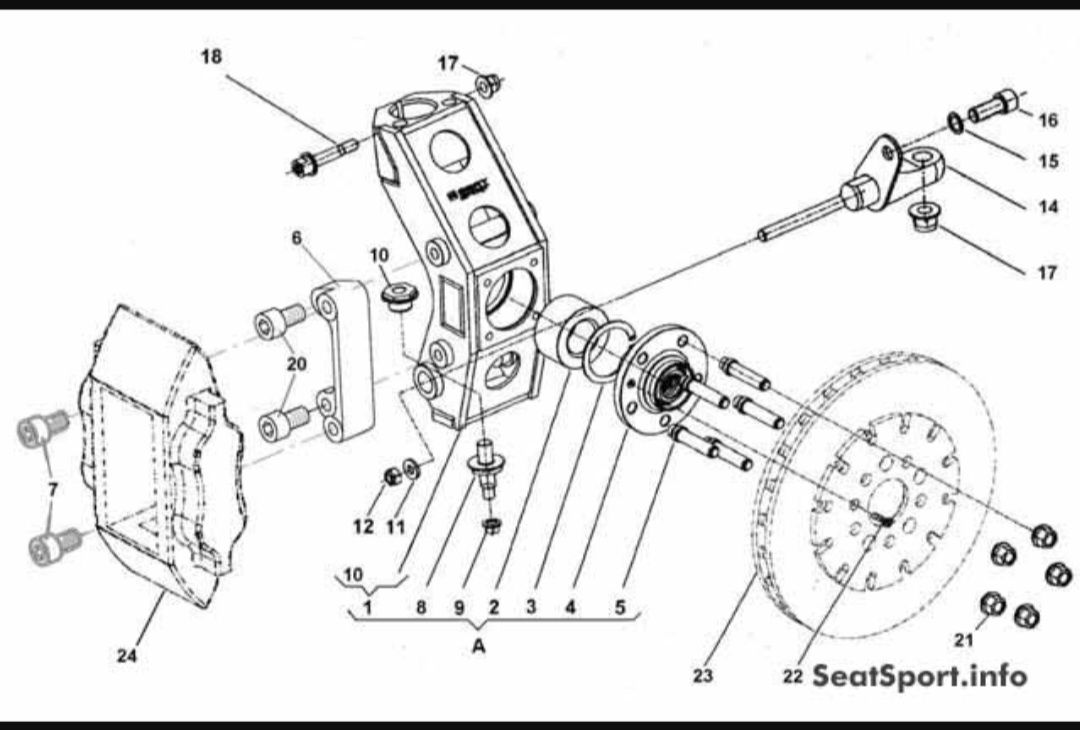 18
17
16
15
14
17
6
10
20
7
12
11
10
1
8
9
2
3
4
5
A
24
23
22
21
SeatSport.info