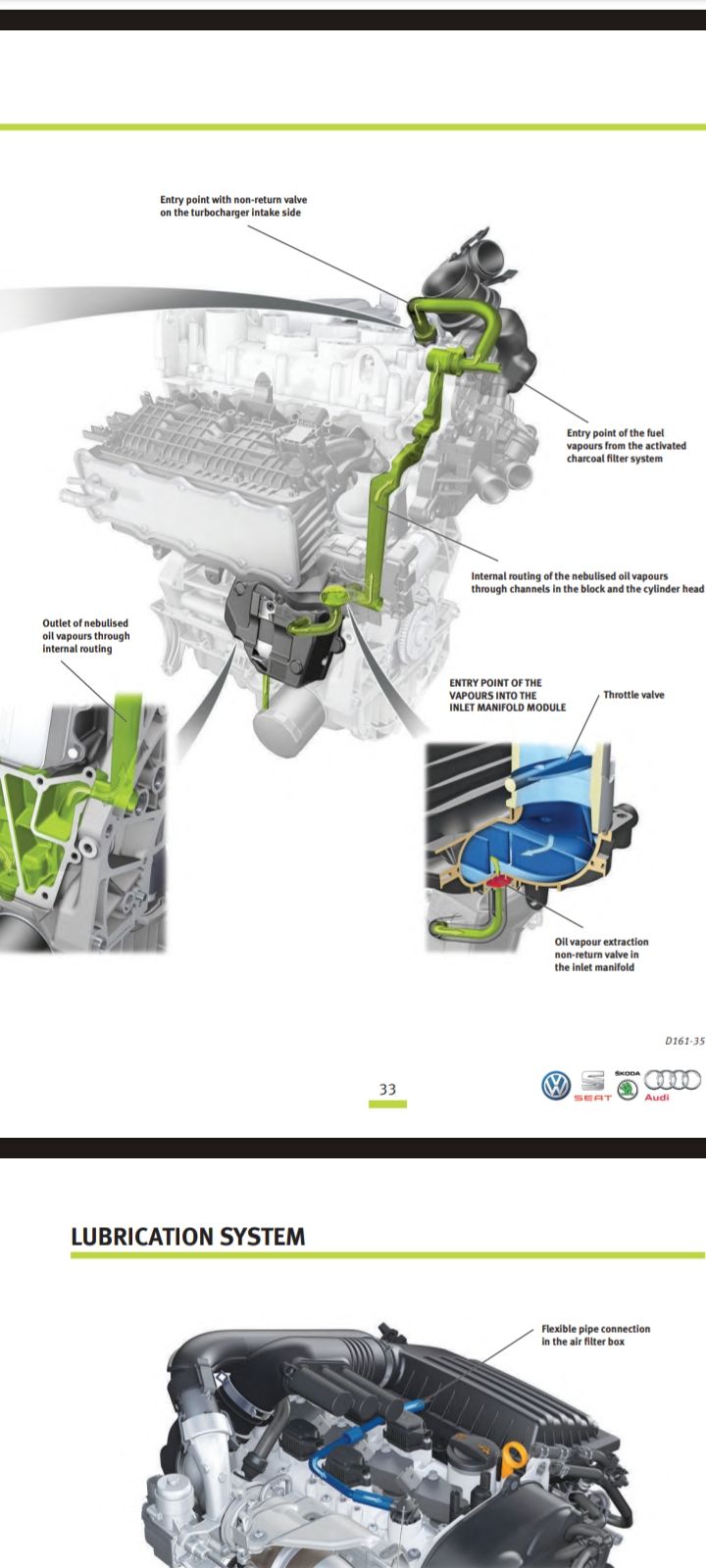 Entry point with non-return valve on the turbocharger intake side

Entry point of the fuel vapours from the activated charcoal filter system

Internal routing of the nebulised oil vapours through channels in the block and the cylinder head

Outlet of nebulised oil vapours through internal routing

ENTRY POINT OF THE VAPOURS INTO THE INLET MANIFOLD MODULE

Throttle valve

Oil vapour extraction non-return valve in the inlet manifold

D161-35

33

SEAT ŠKODA Audi

LUBRICATION SYSTEM

Flexible pipe connection in the air filter box