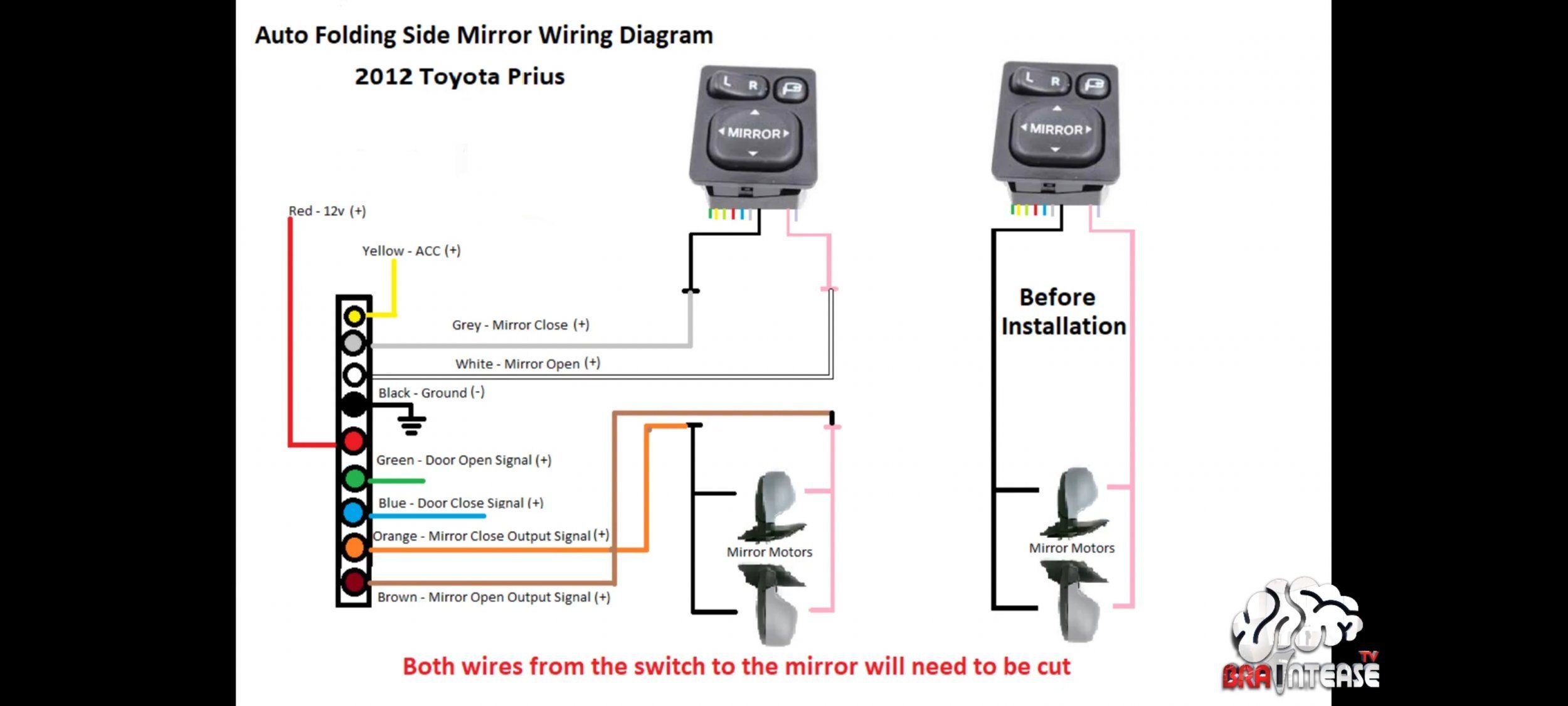 Auto Folding Side Mirror Wiring Diagram

2012 Toyota Prius

L R

MIRROR

L R

MIRROR

Red - 12v (+)

Yellow - ACC (+)

Grey - Mirror Close (+)

White - Mirror Open (+)

Black - Ground (-)

Green - Door Open Signal (+)

Blue - Door Close Signal (+)

Orange - Mirror Close Output Signal (+)

Brown - Mirror Open Output Signal (+)

Mirror Motors

Before Installation

Mirror Motors

Both wires from the switch to the mirror will need to be cut

BRAINTEASE TV