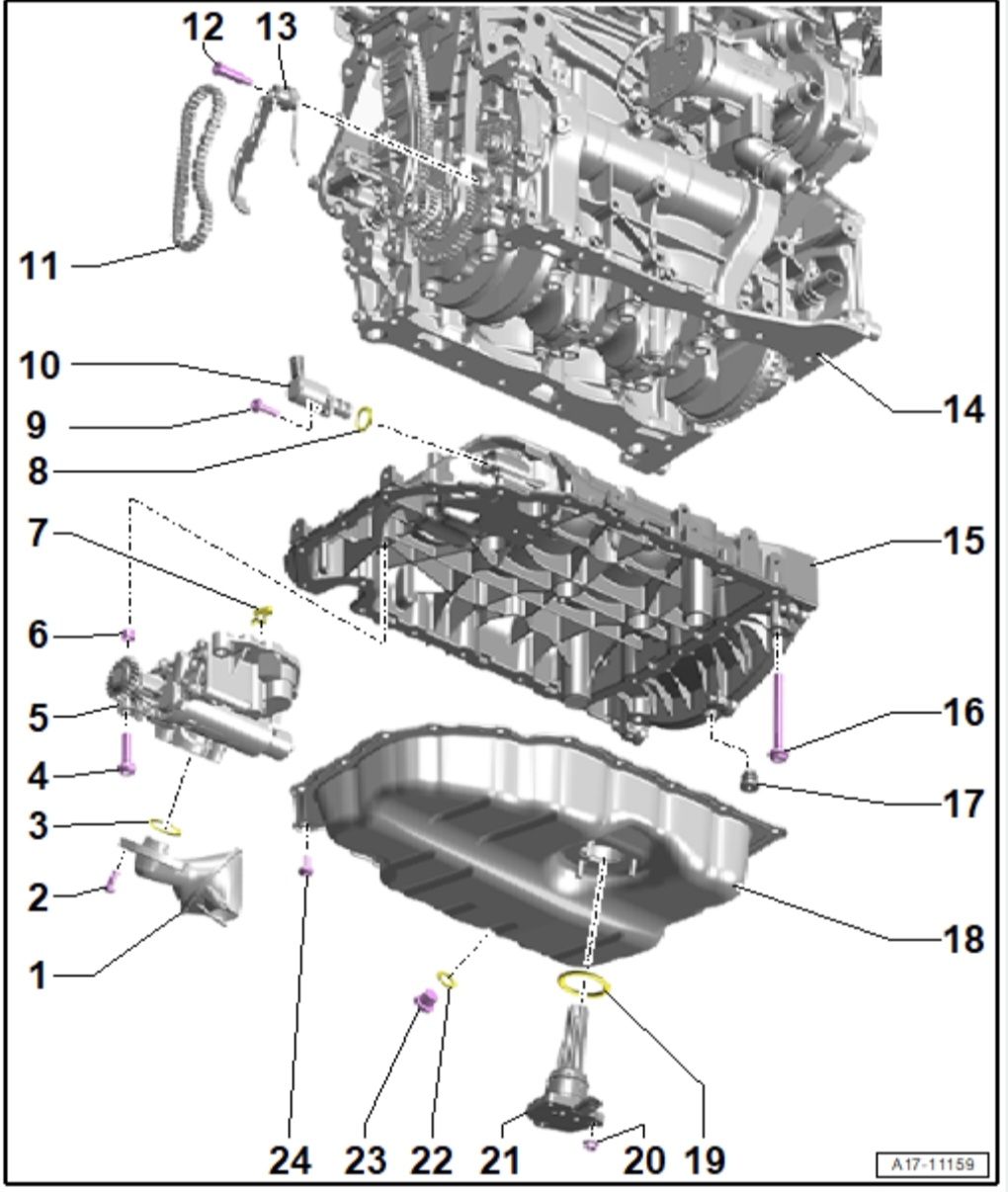 12
13
11
10
9
8
7
6
5
4
3
2
1
14
15
16
17
18
24
23
22
21
20
19
A17-11159