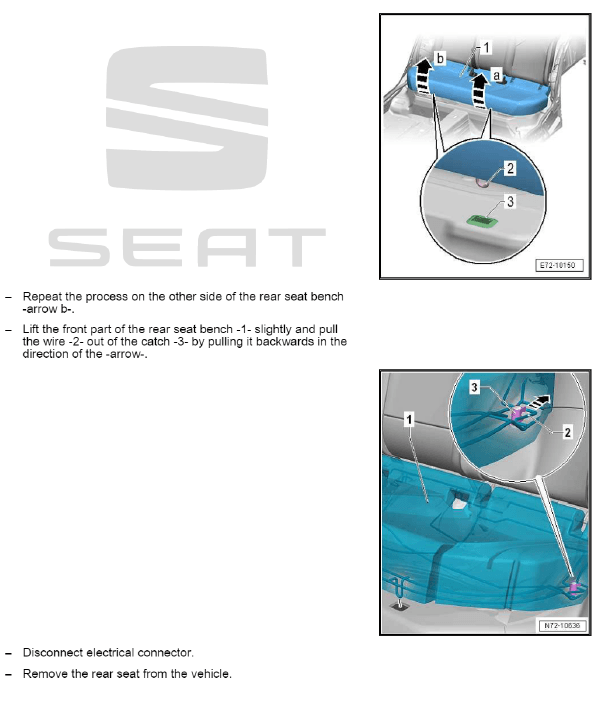 SEAT

b
1
a
2
3
E72-10150

– Repeat the process on the other side of the rear seat bench -arrow b-.

– Lift the front part of the rear seat bench -1- slightly and pull the wire -2- out of the catch -3- by pulling it backwards in the direction of the -arrow-.

3
1
2
N72-10636

– Disconnect electrical connector.

– Remove the rear seat from the vehicle.