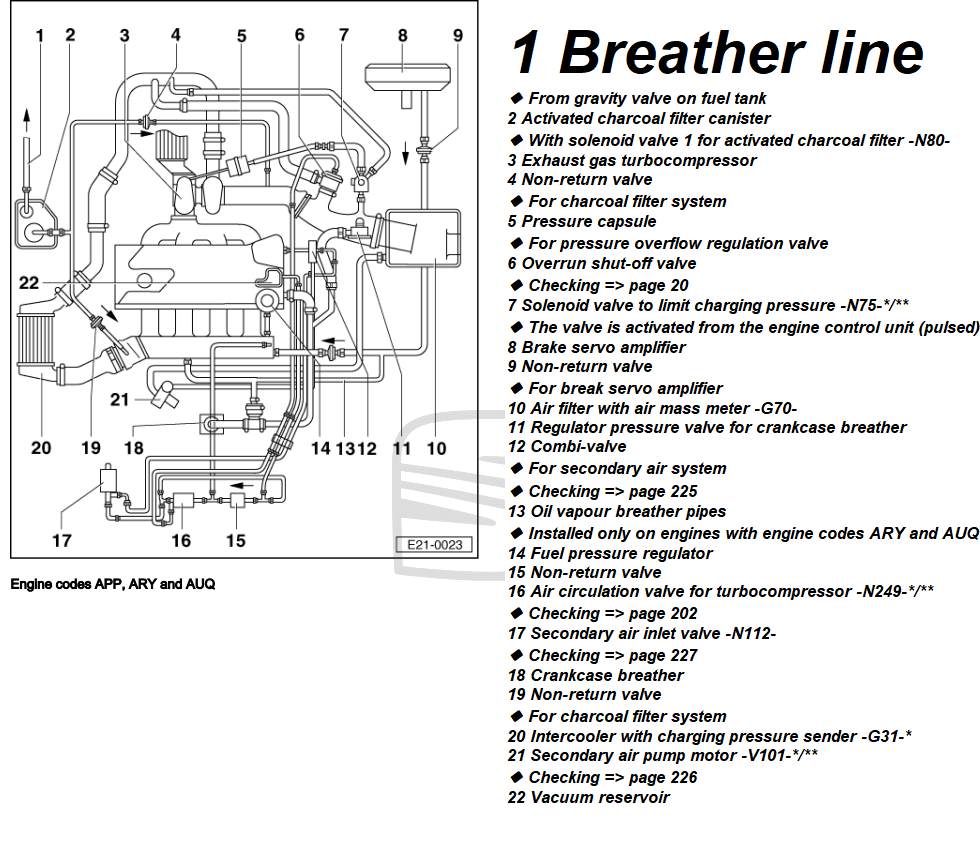 1 2 3 4 5 6 7 8 9

22

21

20 19 18 14 13 12 11 10

17 16 15

E21-0023

Engine codes APP, ARY and AUQ

1 Breather line

◆ From gravity valve on fuel tank
2 Activated charcoal filter canister
◆ With solenoid valve 1 for activated charcoal filter -N80-
3 Exhaust gas turbocompressor
4 Non-return valve
◆ For charcoal filter system
5 Pressure capsule
◆ For pressure overflow regulation valve
6 Overrun shut-off valve
◆ Checking => page 20
7 Solenoid valve to limit charging pressure -N75-*/**
◆ The valve is activated from the engine control unit (pulsed)
8 Brake servo amplifier
9 Non-return valve
◆ For break servo amplifier
10 Air filter with air mass meter -G70-
11 Regulator pressure valve for crankcase breather
12 Combi-valve
◆ For secondary air system
◆ Checking => page 225
13 Oil vapour breather pipes
◆ Installed only on engines with engine codes ARY and AUQ
14 Fuel pressure regulator
15 Non-return valve
16 Air circulation valve for turbocompressor -N249-*/**
◆ Checking => page 202
17 Secondary air inlet valve -N112-
◆ Checking => page 227
18 Crankcase breather
19 Non-return valve
◆ For charcoal filter system
20 Intercooler with charging pressure sender -G31-*
21 Secondary air pump motor -V101-*/**
◆ Checking => page 226
22 Vacuum reservoir