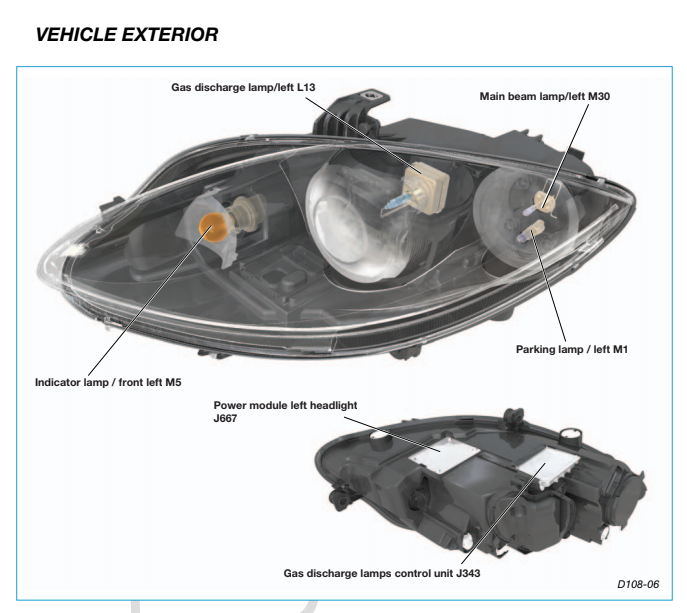 VEHICLE EXTERIOR

Gas discharge lamp/left L13

Main beam lamp/left M30

Parking lamp / left M1

Indicator lamp / front left M5

Power module left headlight J667

Gas discharge lamps control unit J343

D108-06